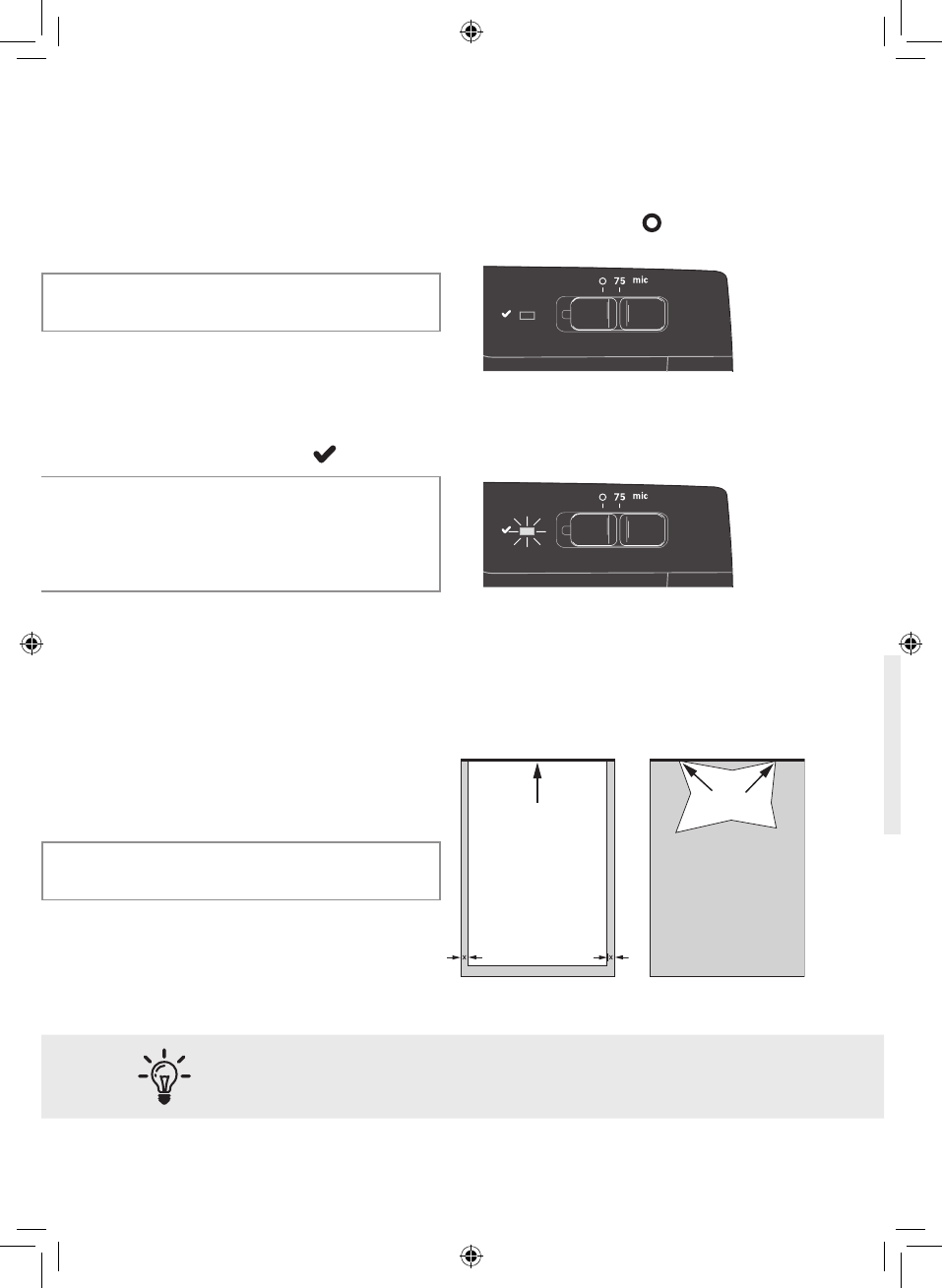 75 mic

75 mic

x x