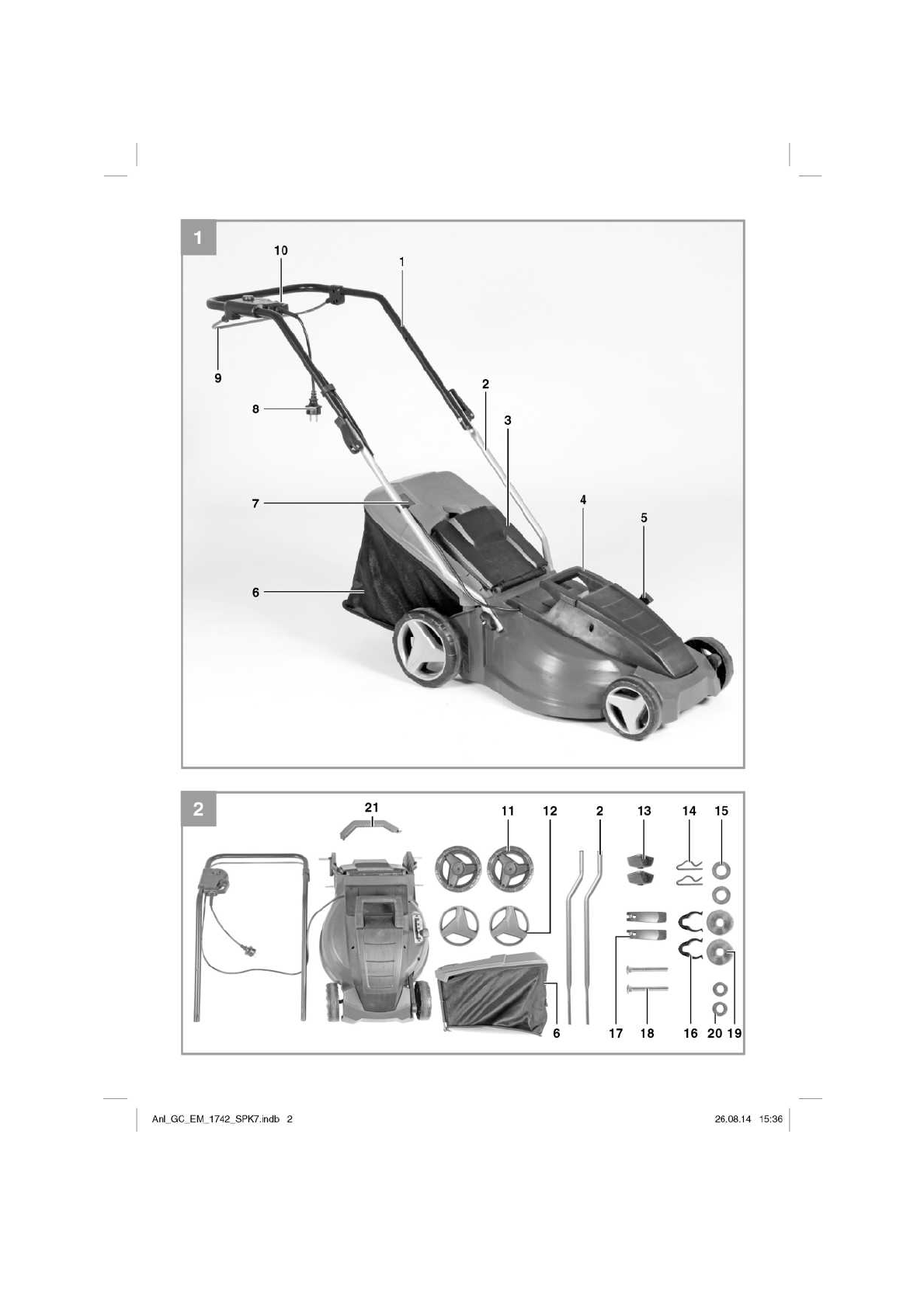 1

10
1
9
8
2
3
7
4
5
6

2

21
11
12
2
13
14
15
6
17
18
16
20
19

Anl_GC_EM_1742_SPK7.indb 2

26.08.14 15:36