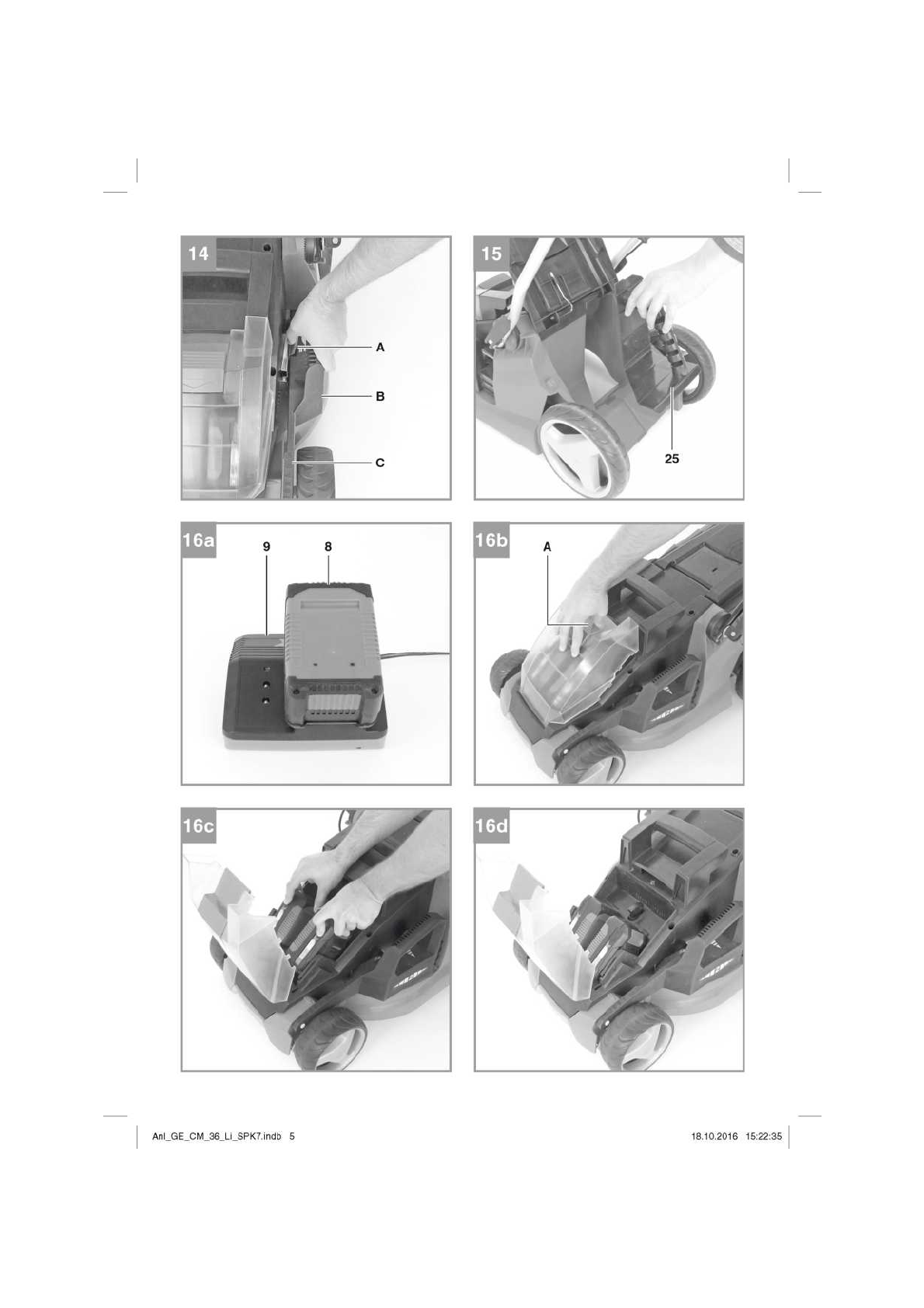 14

A

B

C

15

25

16a

9

8

16b

A

16c

16d

Anl_GE_CM_36_Li_SPK7.indb 5

18.10.2016 15:22:35