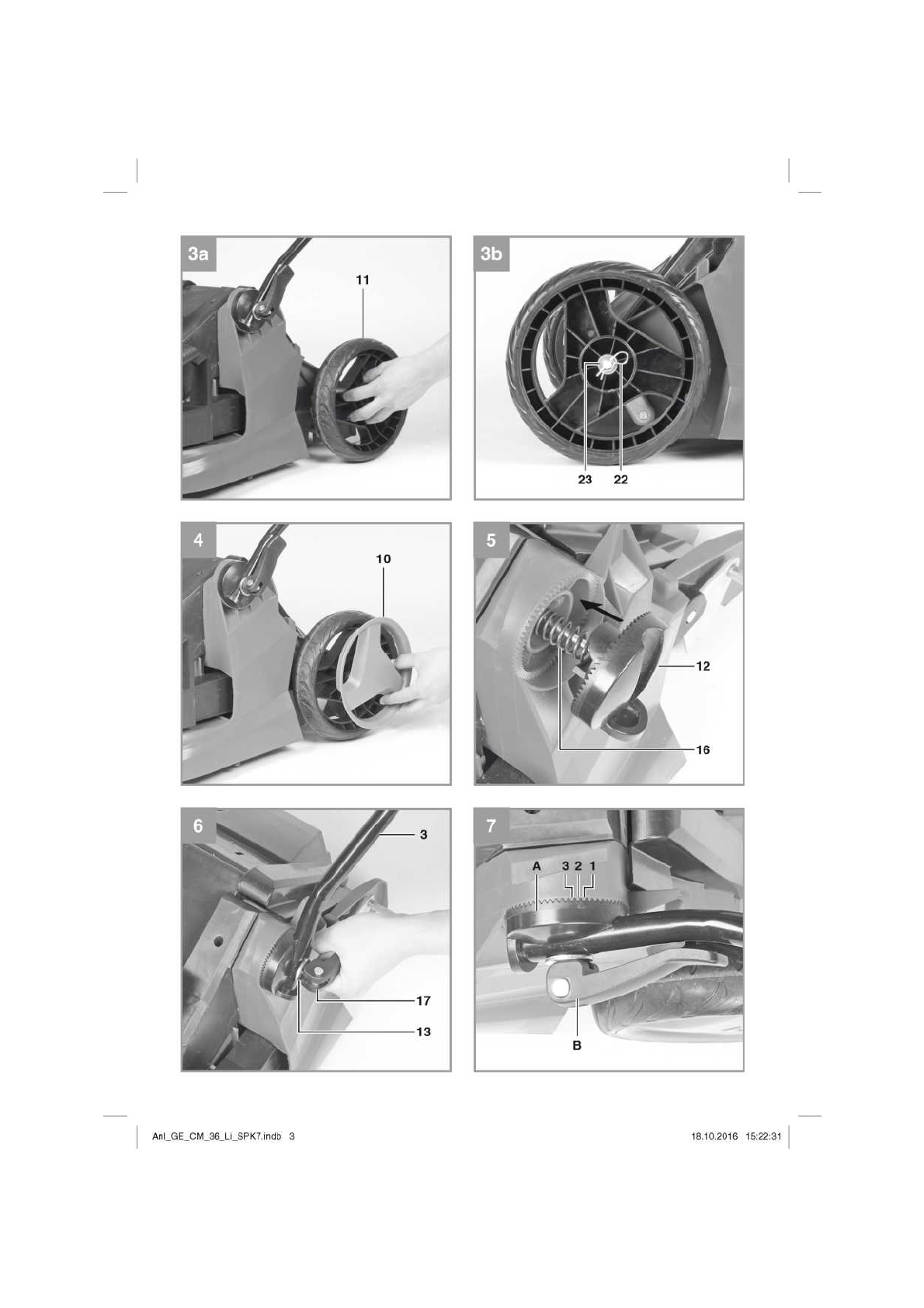 3a
11

3b
23 22

4
10

5
12
16

6
3
17
13

7
A 3 2 1
B

Anl_GE_CM_36_Li_SPK7.indb 3

18.10.2016 15:22:31