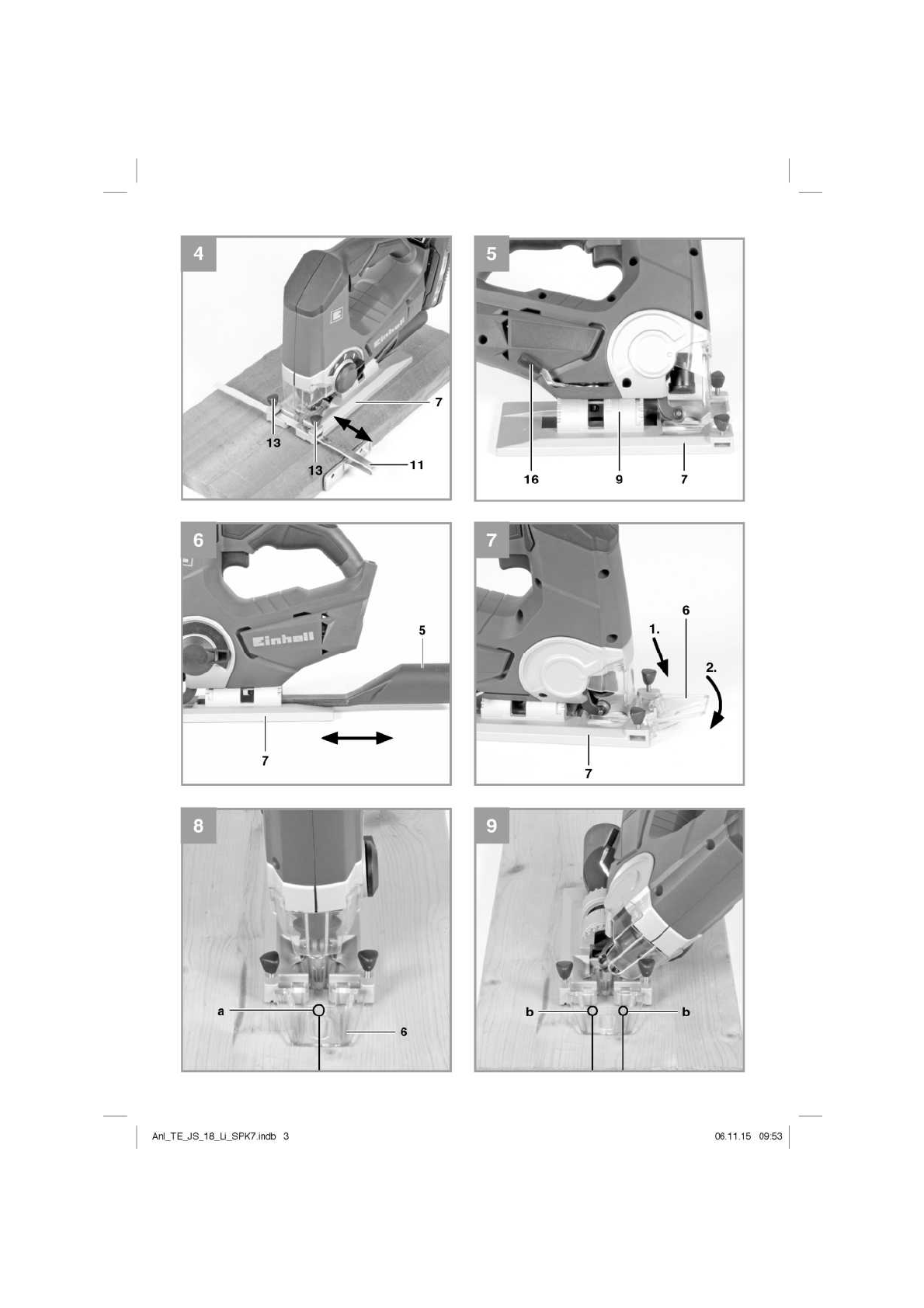 4

Einhell

7

13

13

11

5

16

9

7

6

Einhell

5

7

7

6

1.

2.

7

8

a

6

9

b

b

Anl_TE_JS_18_Li_SPK7.indb 3

06.11.15 09:53