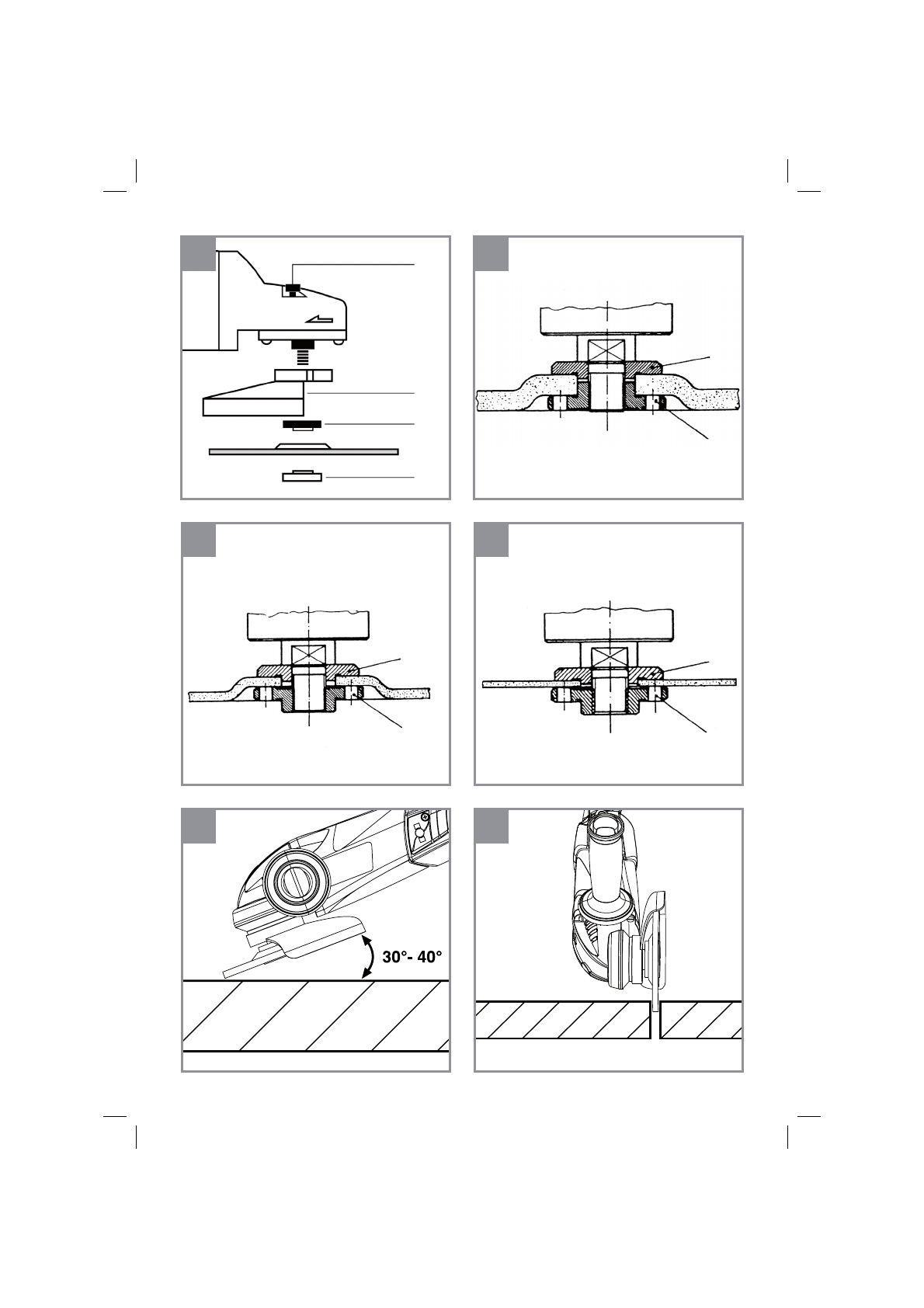 30°- 40°