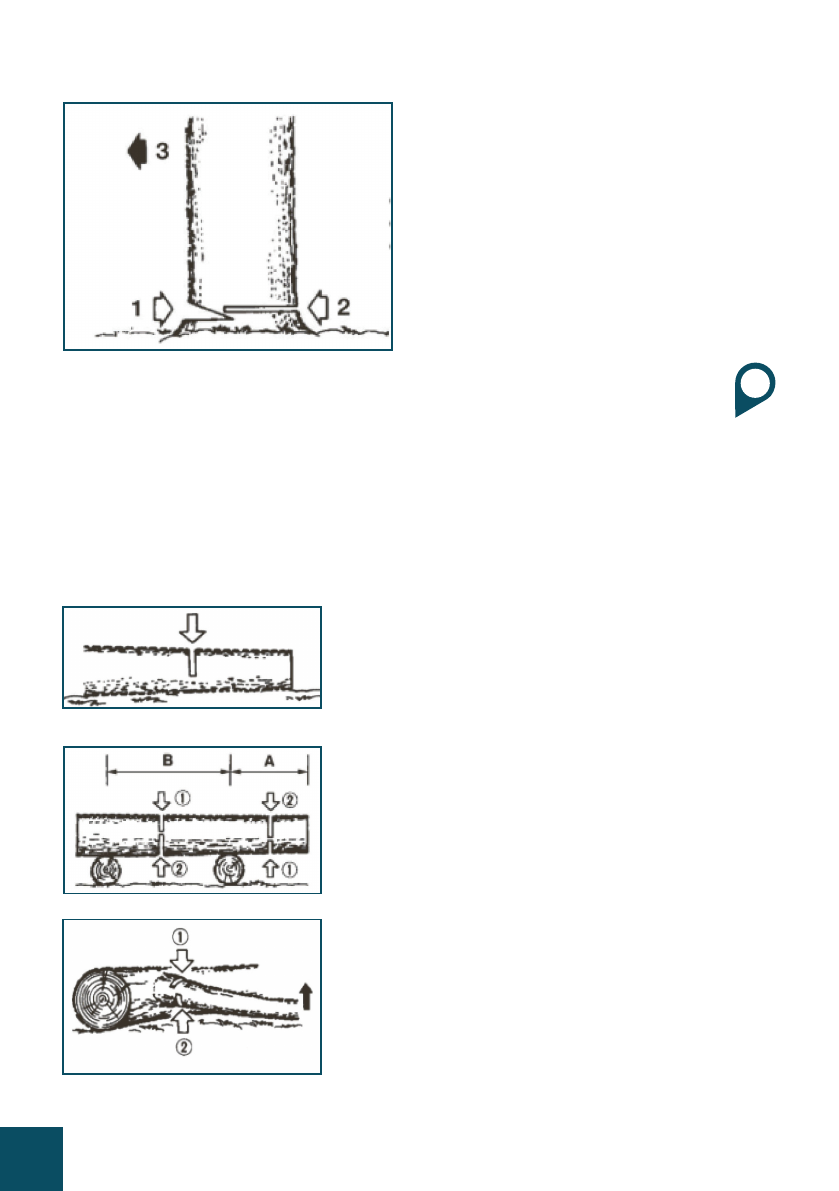 3

1

2

B

A

①

②

②

①

①

②