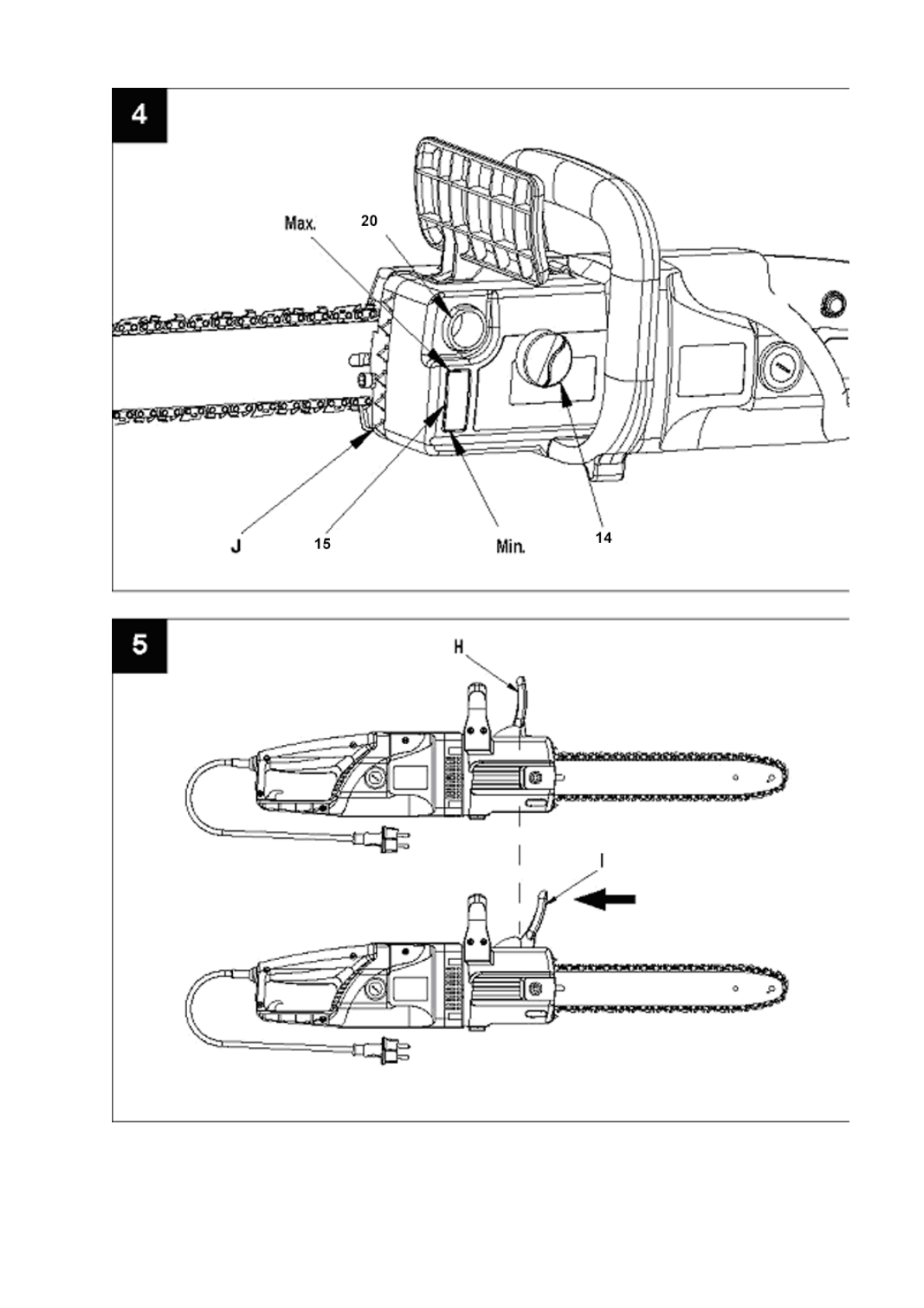 4

Max.

20

J

15

Min.

14

5

H

I