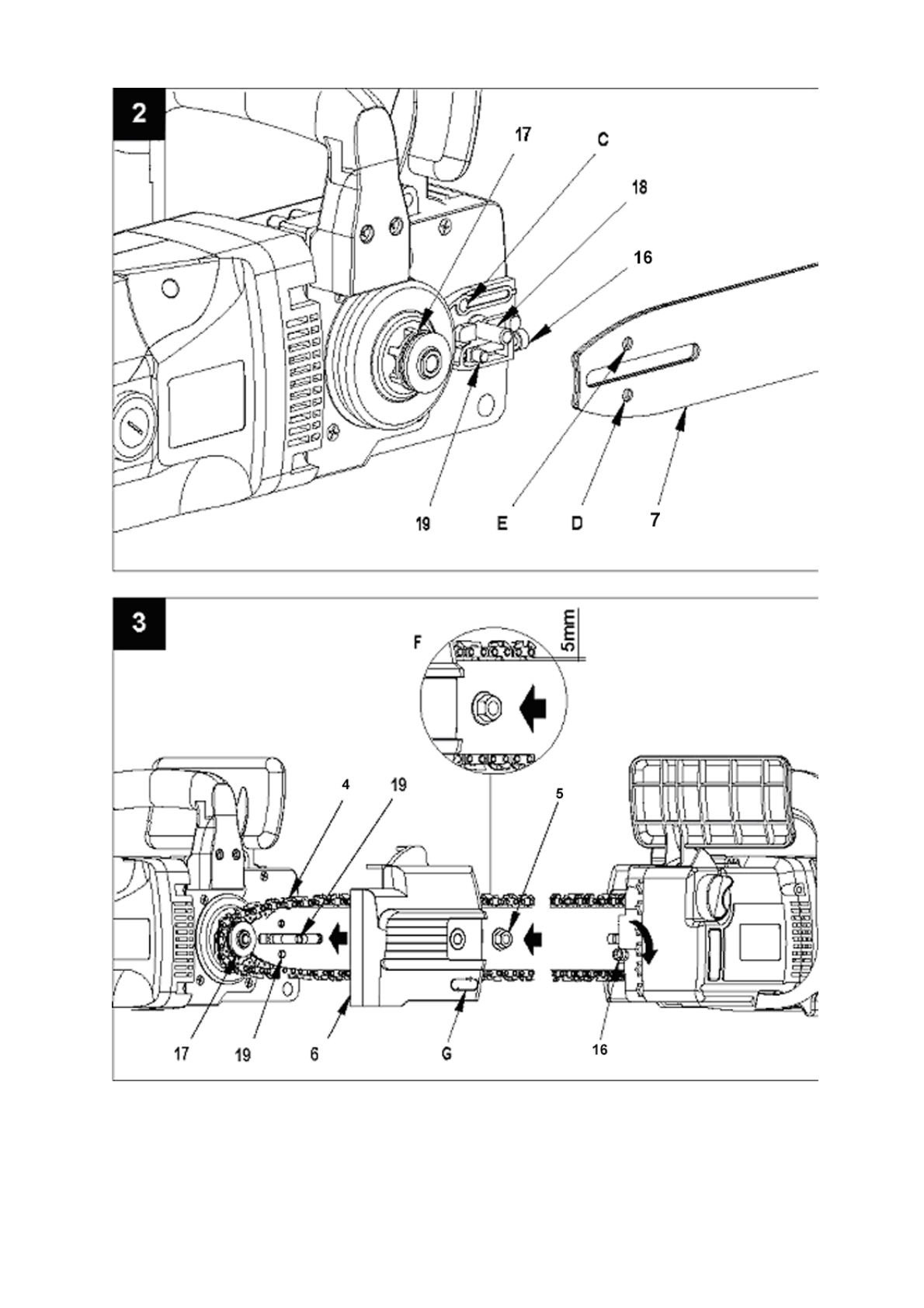 2

17

C

18

16

19

E

D

7

3

F

5mm

4

19

5

17

19

6

G

16