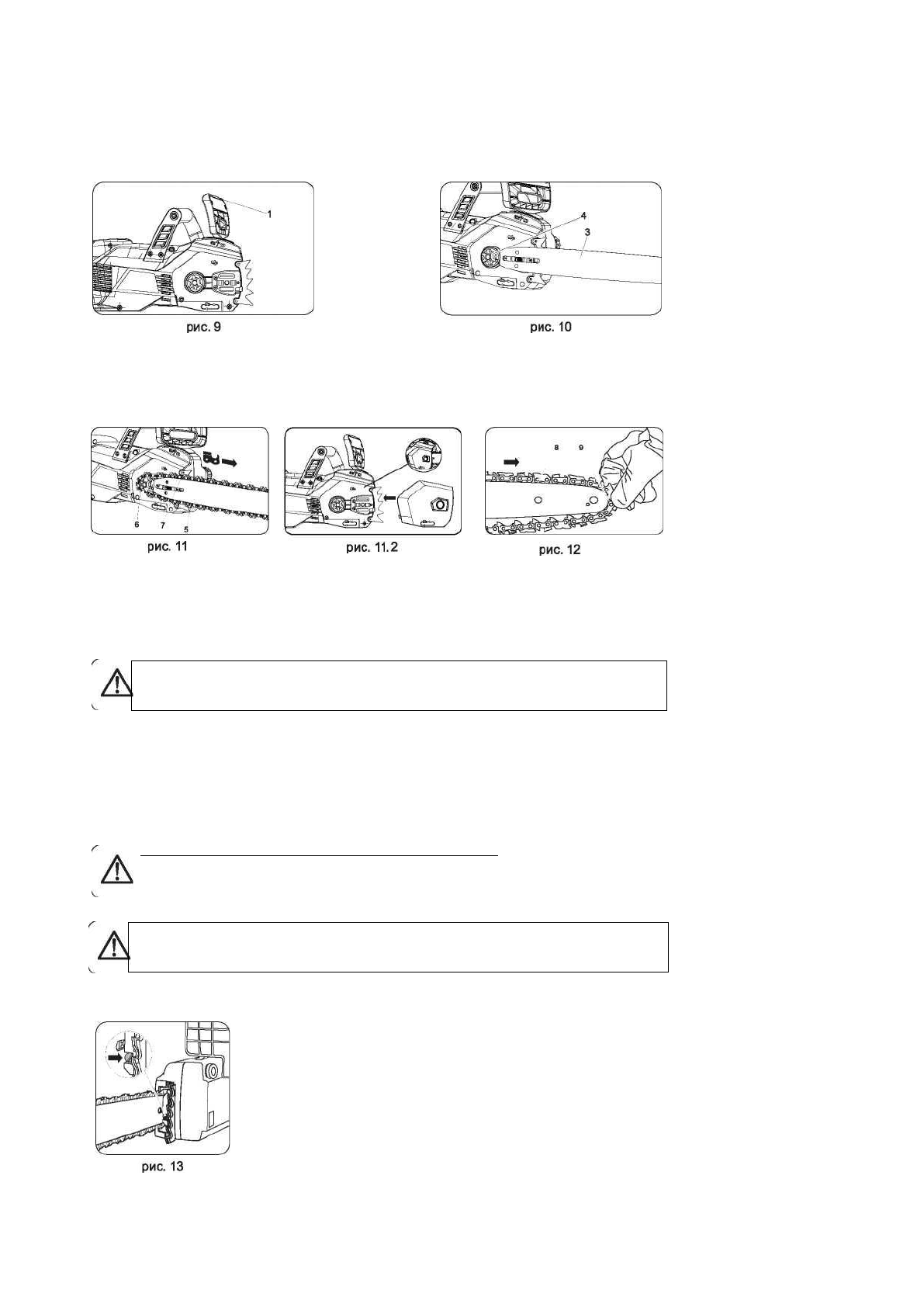 1

рис. 9

4
3

рис. 10

6 7 5

рис. 11

рис. 11.2

8 9

рис. 12

рис. 13