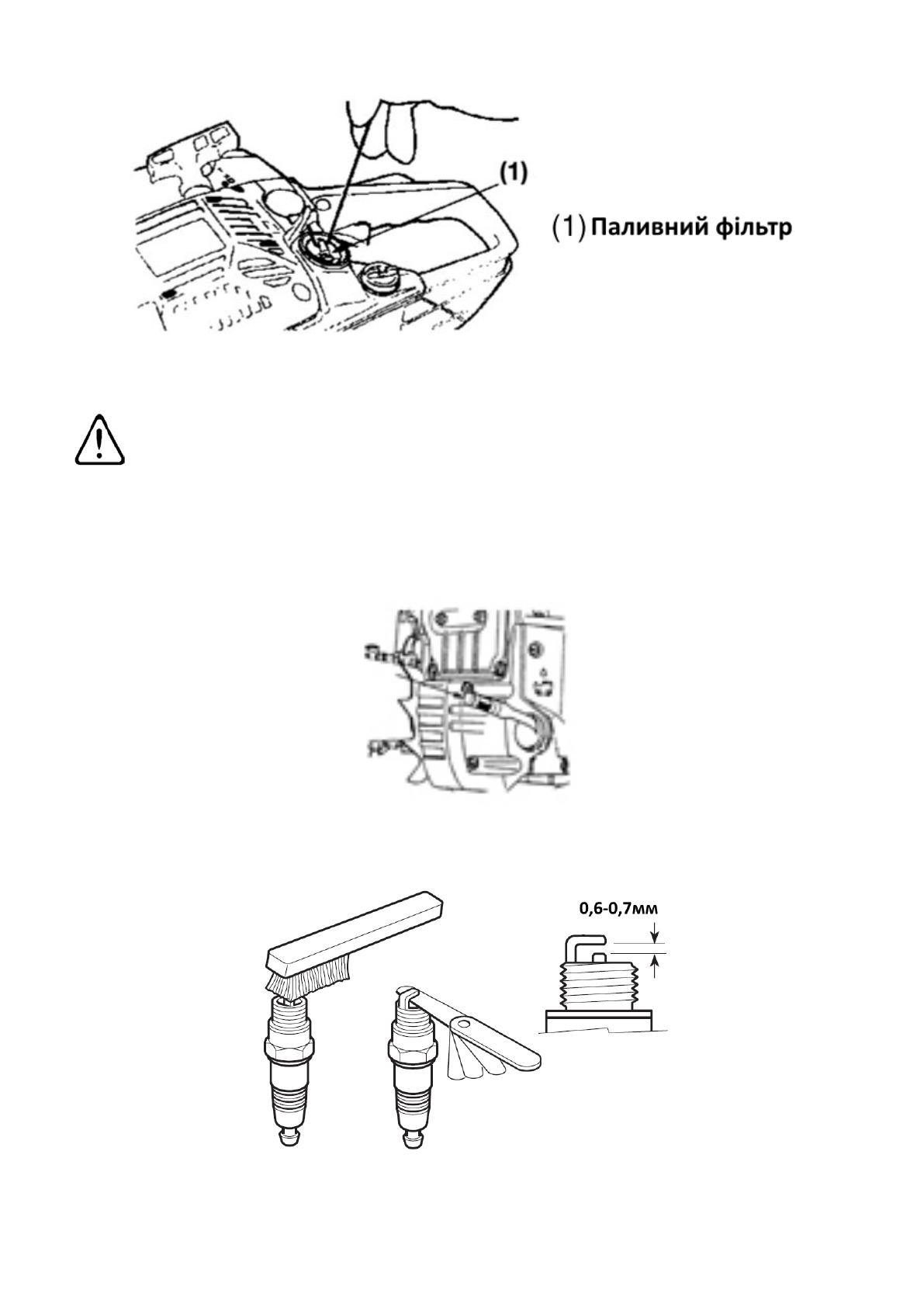 (1)

(1) Паливний фільтр

0,6-0,7мм