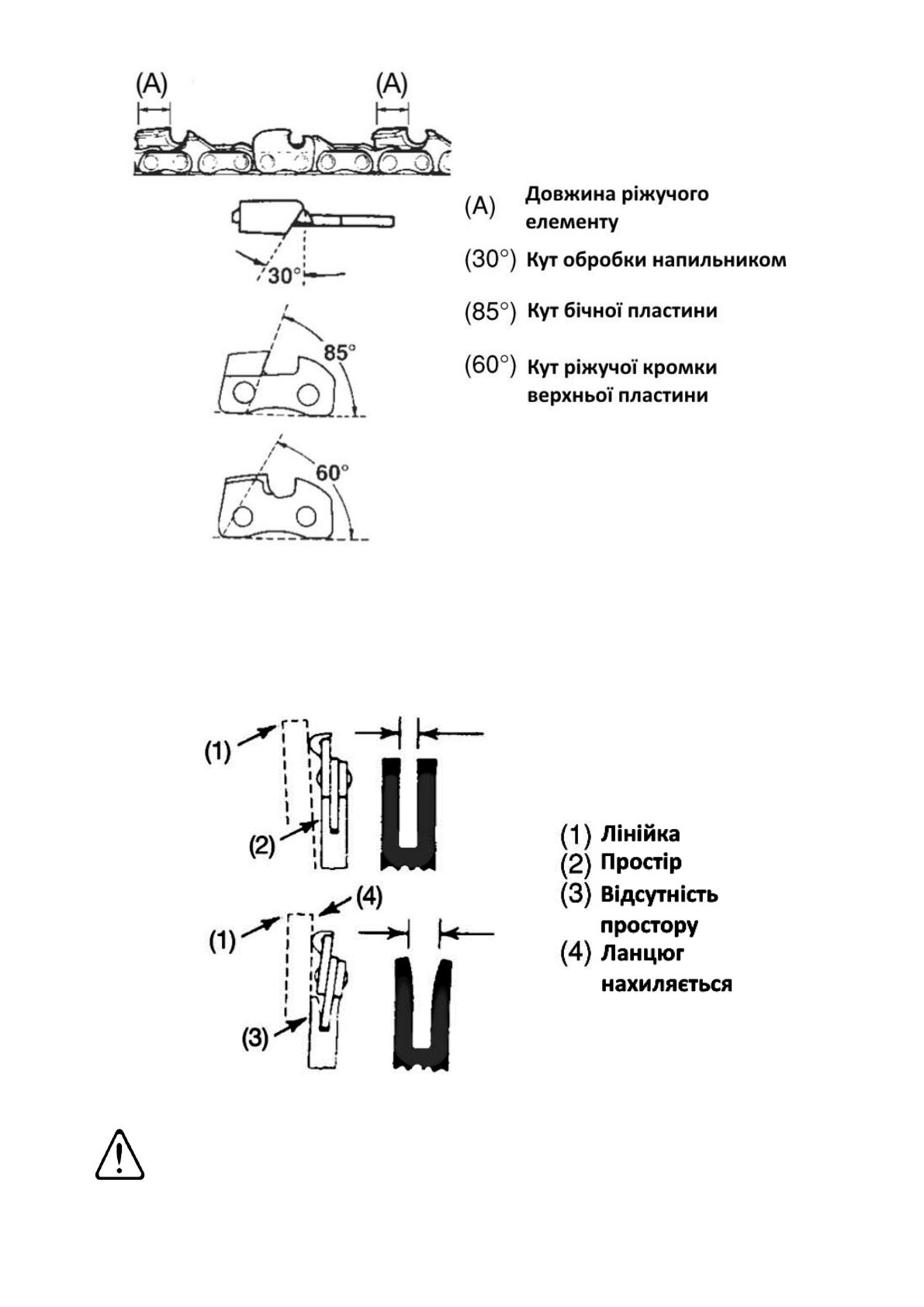 (A) (A)

30°

85°

60°

(A) Довжина ріжучого елементу

(30°) Кут обробки напильником

(85°) Кут бічної пластини

(60°) Кут ріжучої кромки верхньої пластини

(1)

(2)

(4)

(1)

(3)

(1) Лінійка
(2) Простір
(3) Відсутність простору
(4) Ланцюг нахиляється