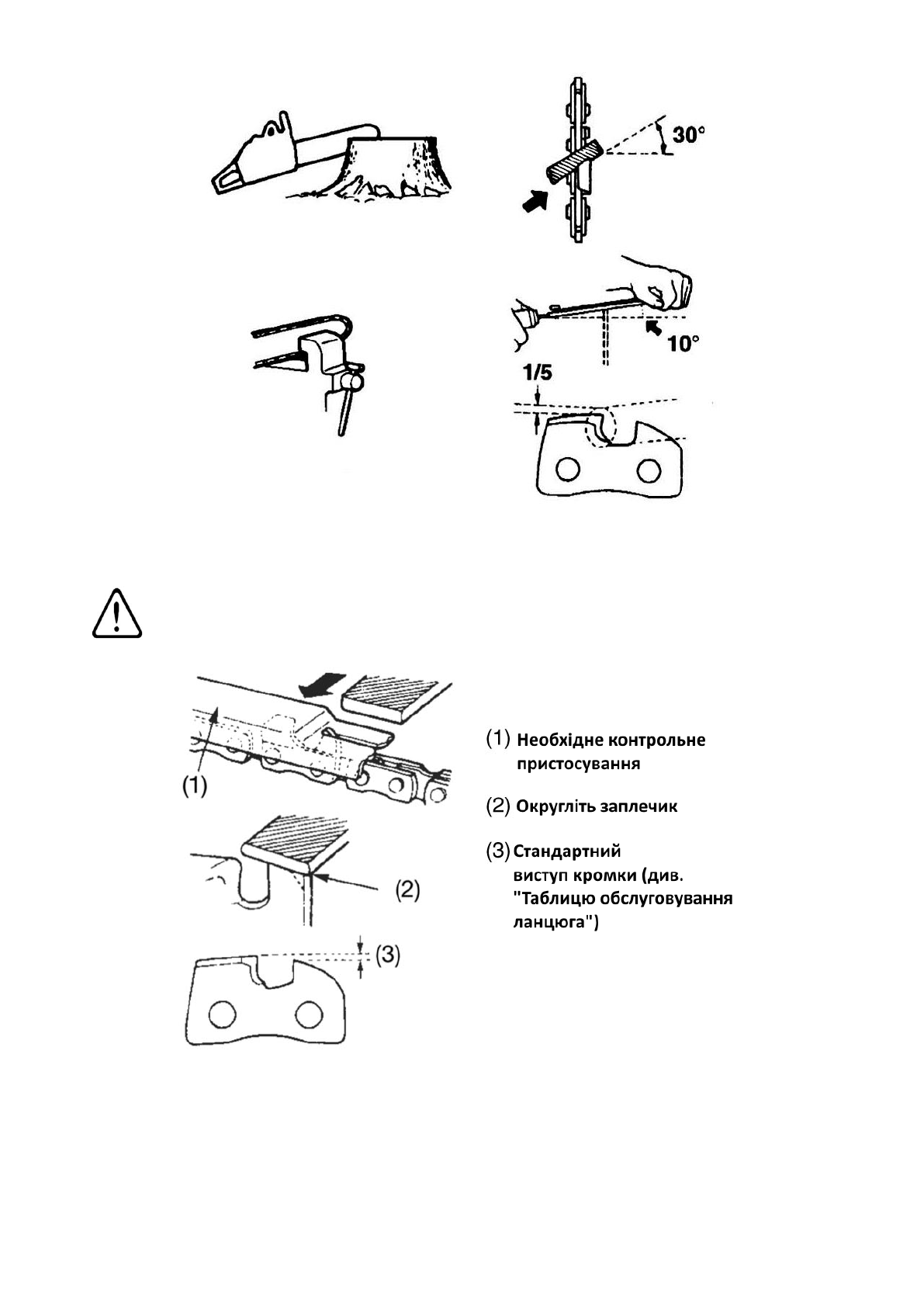 30°

10°

1/5

(1)

(2)

(3)

(1) Необхідне контрольне пристосування

(2) Округліть заплечик

(3) Стандартний виступ кромки (див. "Таблицю обслуговування ланцюга")