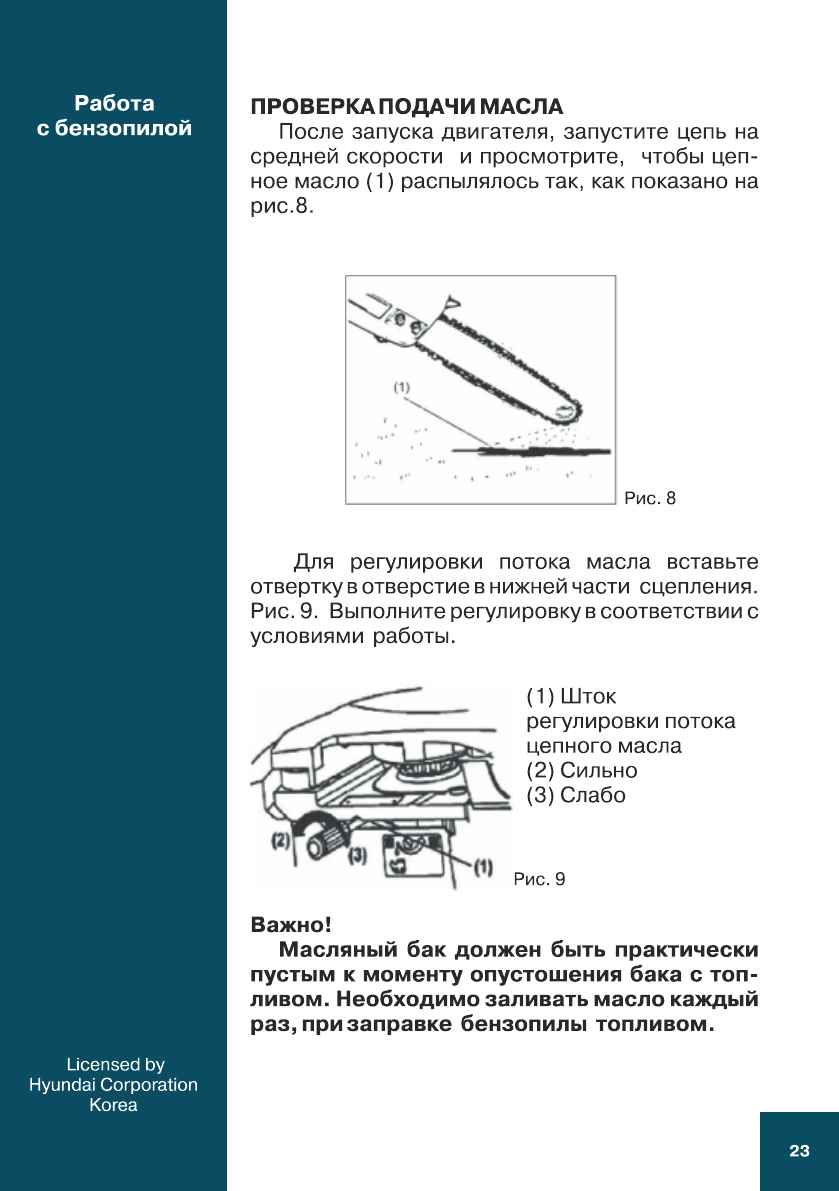 Работа с бензопилой

ПРОВЕРКА ПОДАЧИ МАСЛА

После запуска двигателя, запустите цепь на средней скорости и просмотрите, чтобы цепное масло (1) распылялось так, как показано на рис.8.

(1)

Рис. 8

Для регулировки потока масла вставьте отвертку в отверстие в нижней части сцепления. Рис. 9. Выполните регулировку в соответствии с условиями работы.

(2)

(3)

(1)

(1) Шток регулировки потока цепного масла
(2) Сильно
(3) Слабо

Рис. 9

Важно!

Масляный бак должен быть практически пустым к моменту опустошения бака с топливом. Необходимо заливать масло каждый раз, при заправке бензопилы топливом.

Licensed by Hyundai Corporation Korea

23