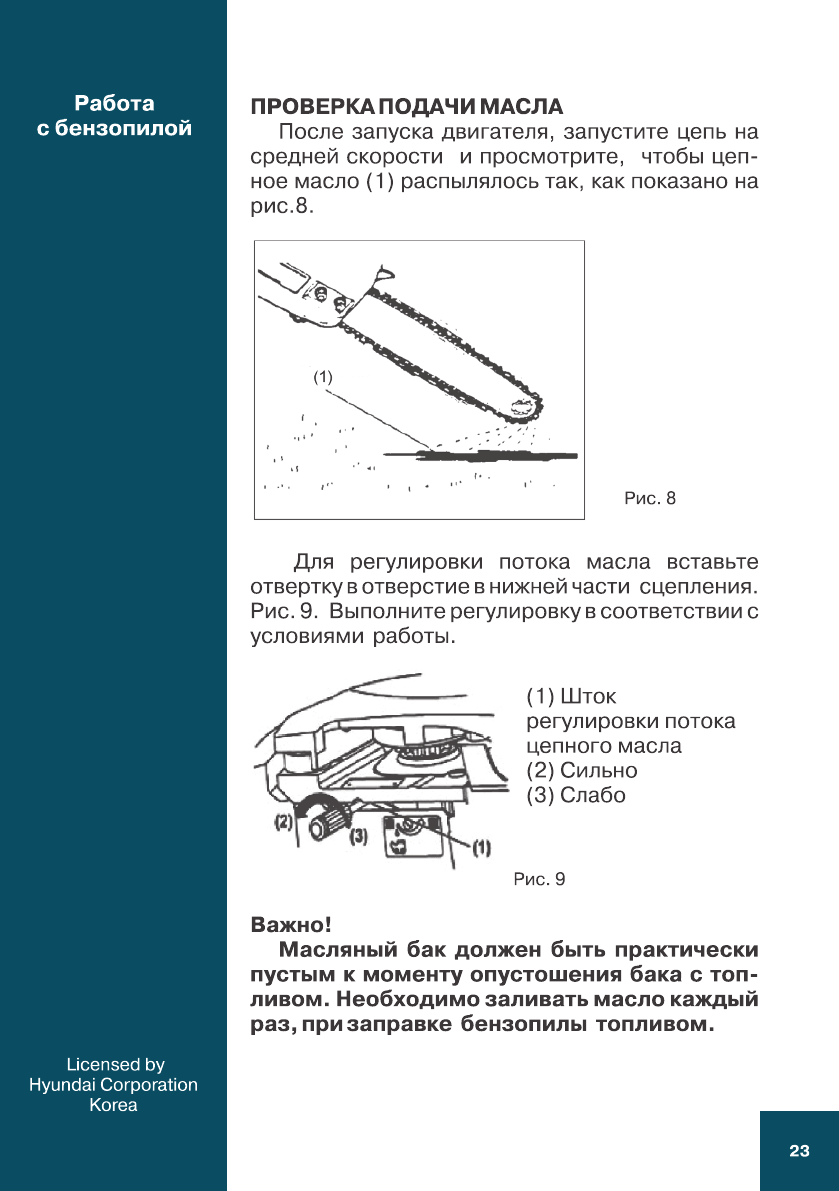 Работа с бензопилой

ПРОВЕРКА ПОДАЧИ МАСЛА

После запуска двигателя, запустите цепь на средней скорости и просмотрите, чтобы цепное масло (1) распылялось так, как показано на рис.8.

(1)

Рис. 8

Для регулировки потока масла вставьте отвертку в отверстие в нижней части сцепления. Рис. 9. Выполните регулировку в соответствии с условиями работы.

(2)

(3)

(1)

(1) Шток регулировки потока цепного масла
(2) Сильно
(3) Слабо

Рис. 9

Важно!

Масляный бак должен быть практически пустым к моменту опустошения бака с топливом. Необходимо заливать масло каждый раз, при заправке бензопилы топливом.

Licensed by
Hyundai Corporation
Korea

23