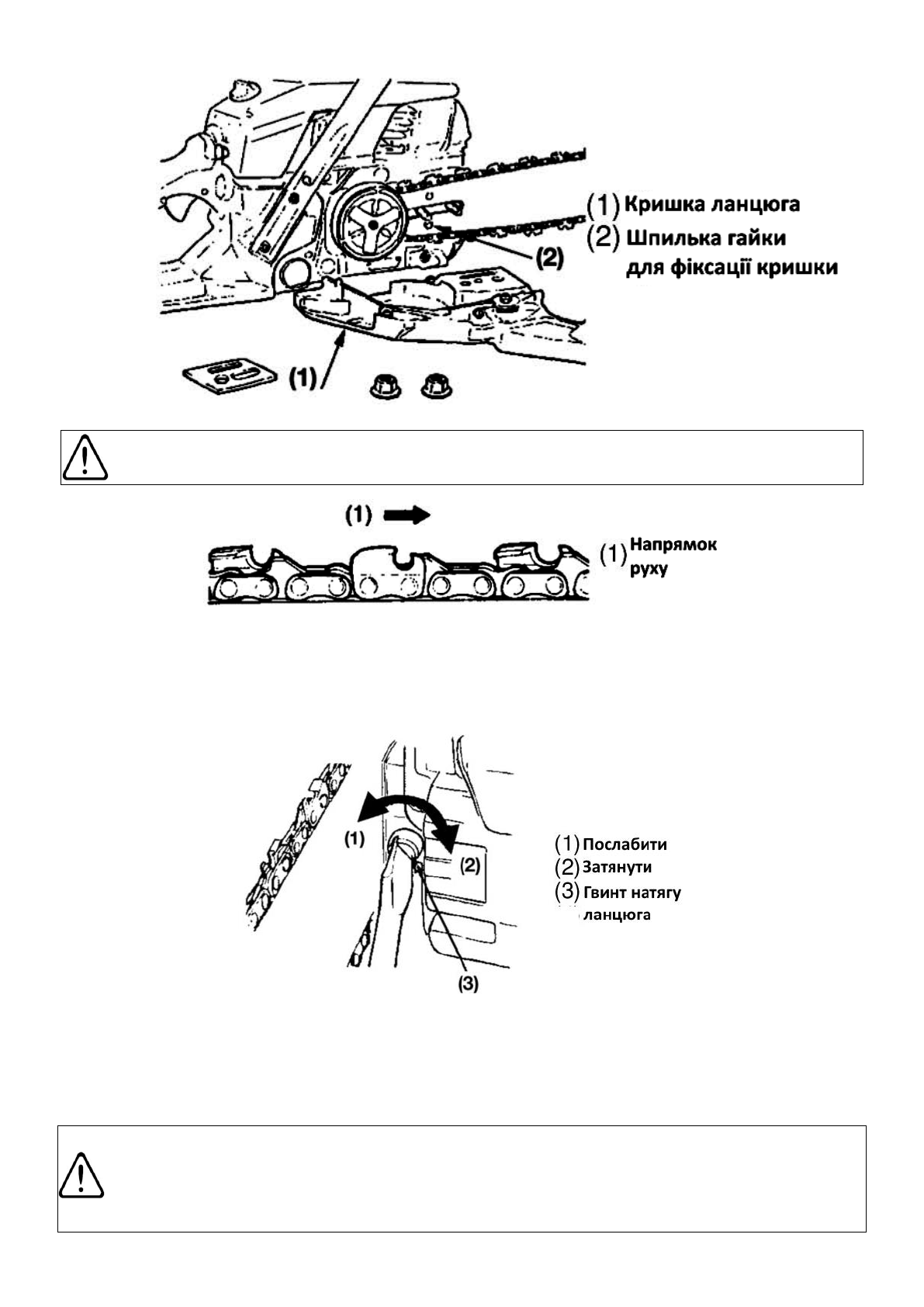 (1) Кришка ланцюга
(2) Шпилька гайки для фіксації кришки

(2)

(1)

(1)

(1) Напрямок руху

(1)

(2)

(3)

(1) Послабити
(2) Затянути
(3) Гвинт натягу ланцюга