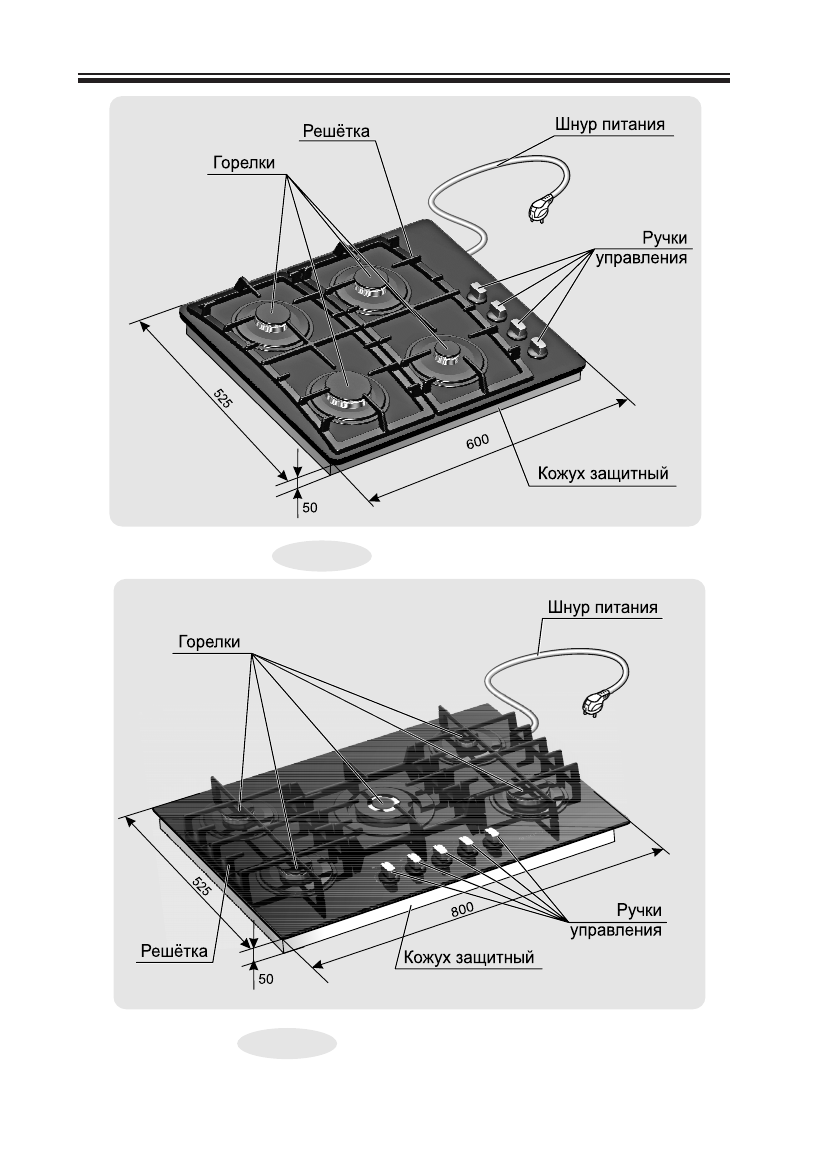 Решётка

Шнур питания

Горелки

Ручки управления

525

600

Кожух защитный

50

Шнур питания

Горелки

525

800

Ручки управления

Решётка

Кожух защитный

50