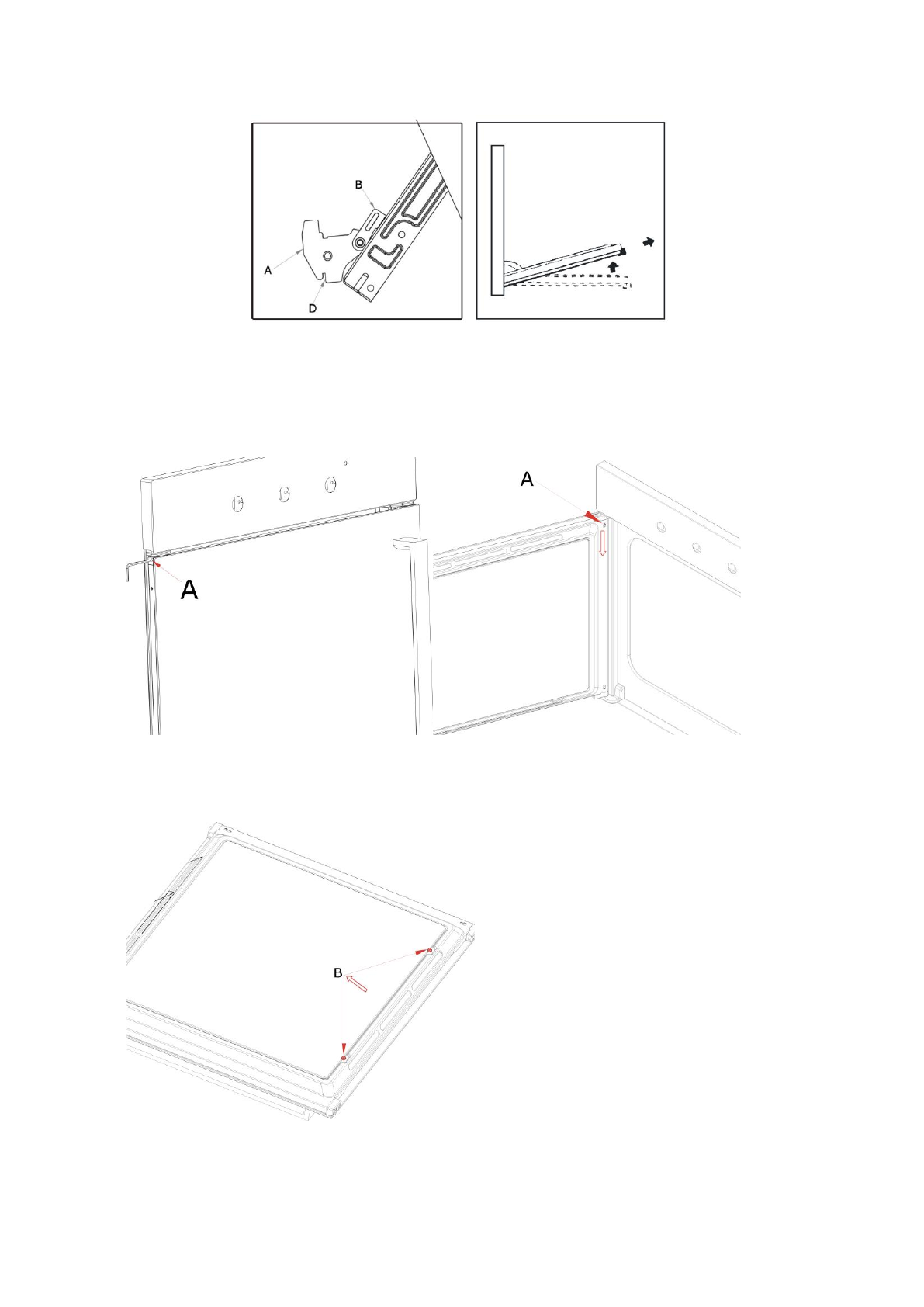 B
A
D

A

A

B