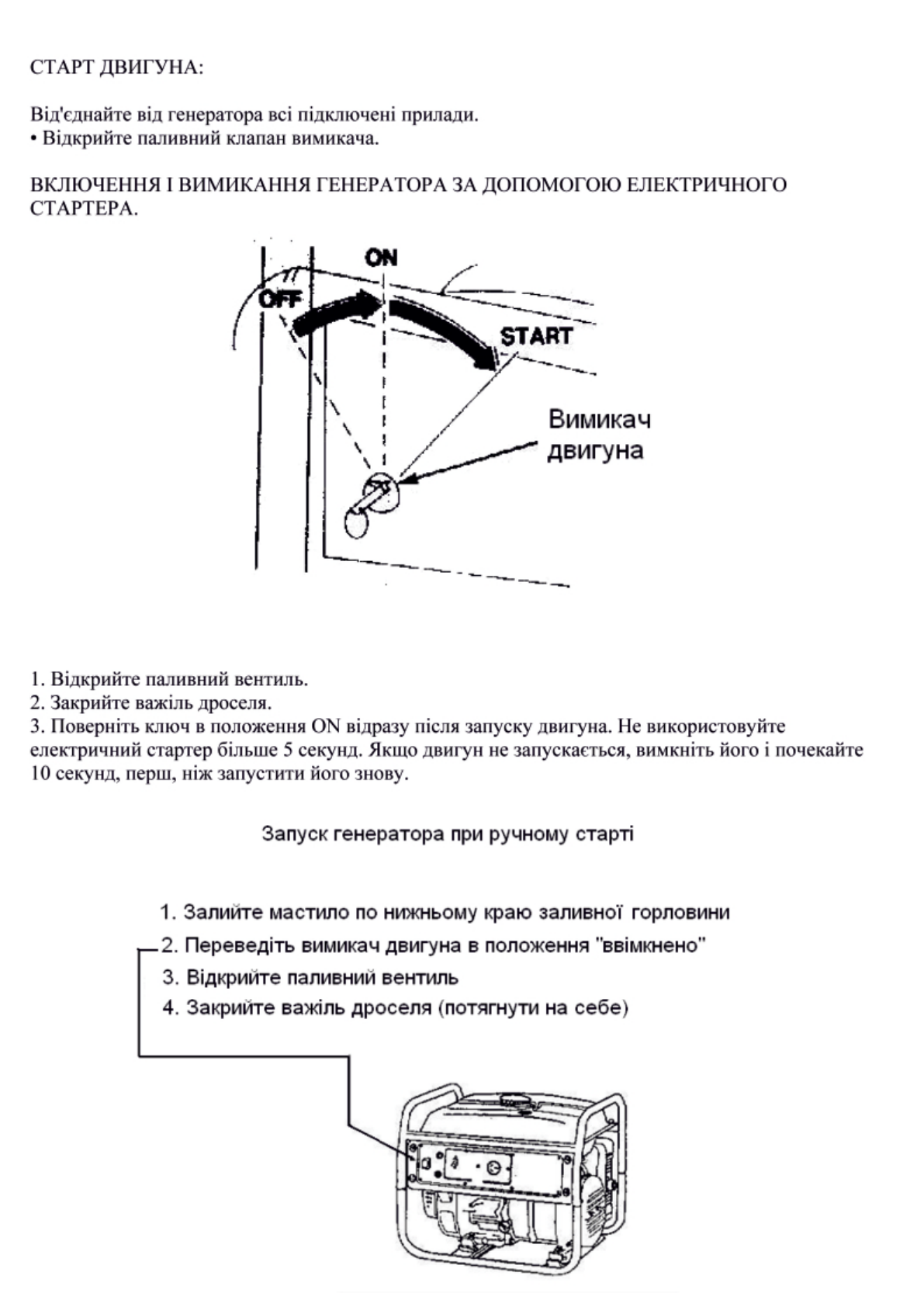 СТАРТ ДВИГУНА:

Від'єднайте від генератора всі підключені прилади.
• Відкрийте паливний клапан вимикача.

ВКЛЮЧЕННЯ І ВИМИКАННЯ ГЕНЕРАТОРА ЗА ДОПОМОГОЮ ЕЛЕКТРИЧНОГО СТАРТЕРА.

ON
OFF
START
Вимикач двигуна

1. Відкрийте паливний вентиль.
2. Закрийте важіль дроселя.
3. Поверніть ключ в положення ON відразу після запуску двигуна. Не використовуйте електричний стартер більше 5 секунд. Якщо двигун не запускається, вимкніть його і почекайте 10 секунд, перш, ніж запустити його знову.

Запуск генератора при ручному старті

1. Залийте мастило по нижньому краю заливної горловини
2. Переведіть вимикач двигуна в положення "ввімкнено"
3. Відкрийте паливний вентиль
4. Закрийте важіль дроселя (потягнути на себе)