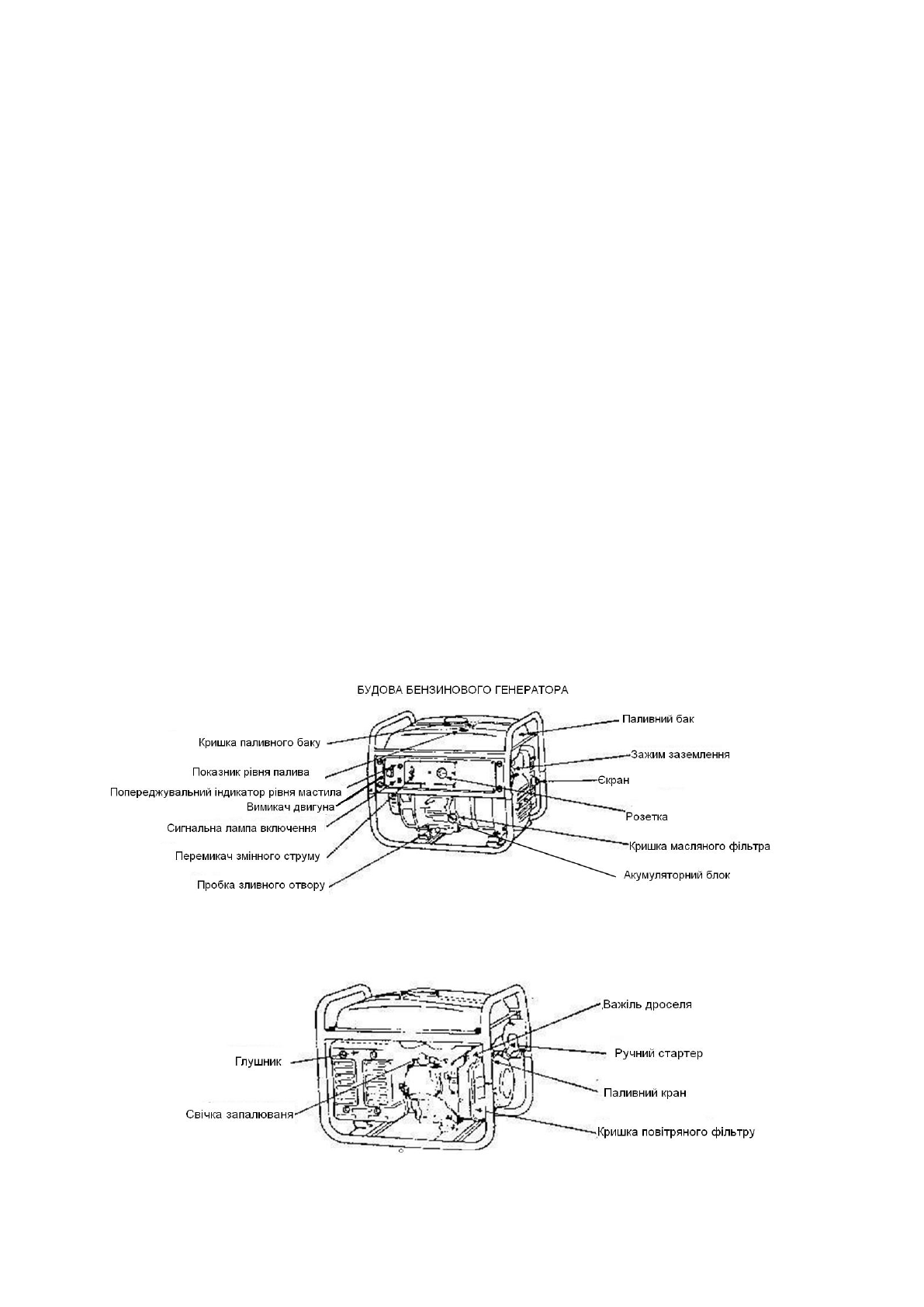 БУДОВА БЕНЗИНОВОГО ГЕНЕРАТОРА

Кришка паливного баку
Показник рівня палива
Попереджувальний індикатор рівня мастила
Вимикач двигуна
Сигнальна лампа включення
Перемикач змінного струму
Пробка зливного отвору

Паливний бак
Зажим заземлення
Єкран
Розетка
Кришка масляного фільтра
Акумуляторний блок

Глушник
Свічка запалюваня

Важіль дроселя
Ручний стартер
Паливний кран
Кришка повітряного фільтру