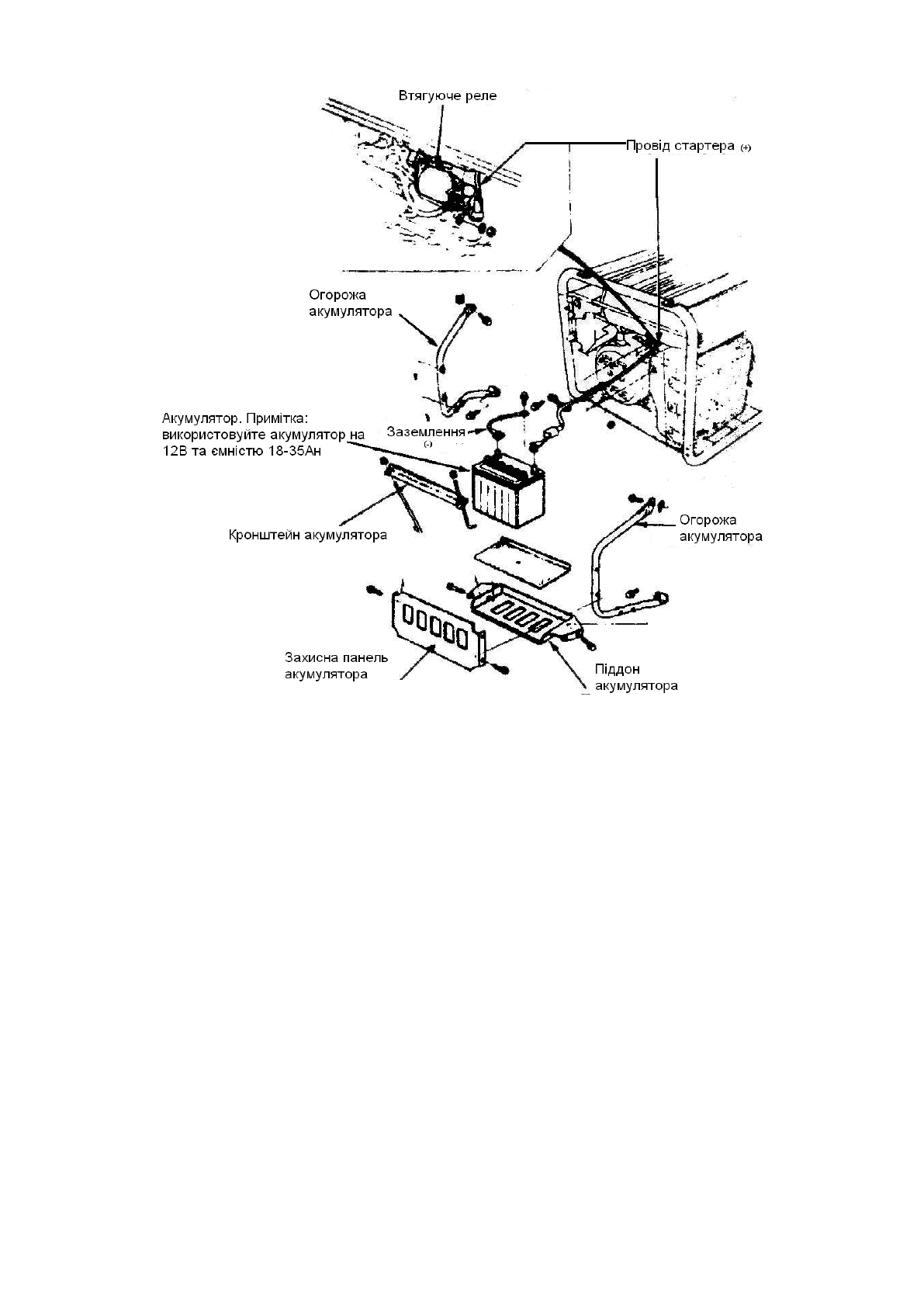 Втягуюче реле

Провід стартера (+)

Огорожа акумулятора

Акумулятор. Примітка: використовуйте акумулятор на 12В та ємністю 18-35Ан

Заземлення (-)

Кронштейн акумулятора

Огорожа акумулятора

Захисна панель акумулятора

Піддон акумулятора