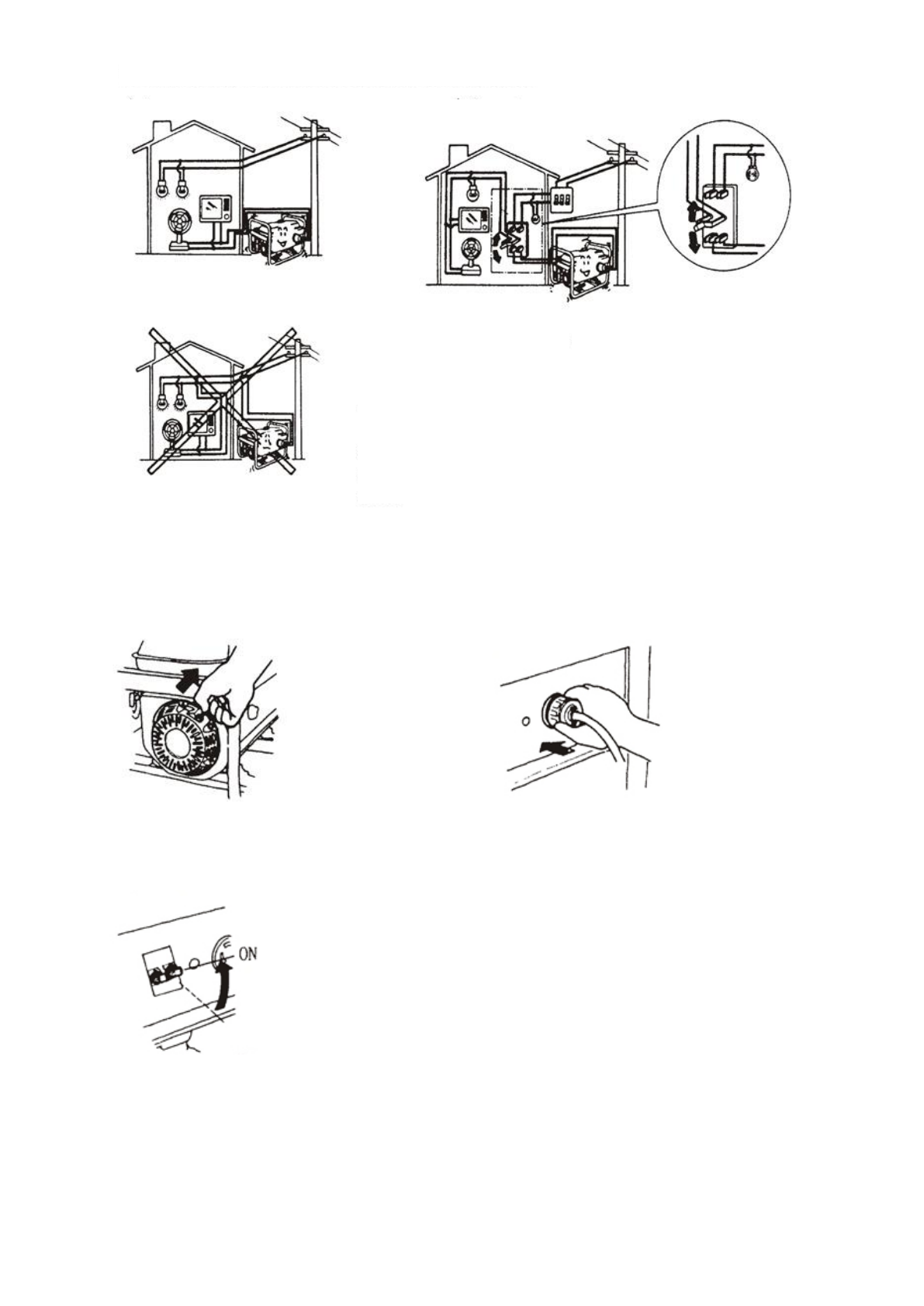 ON