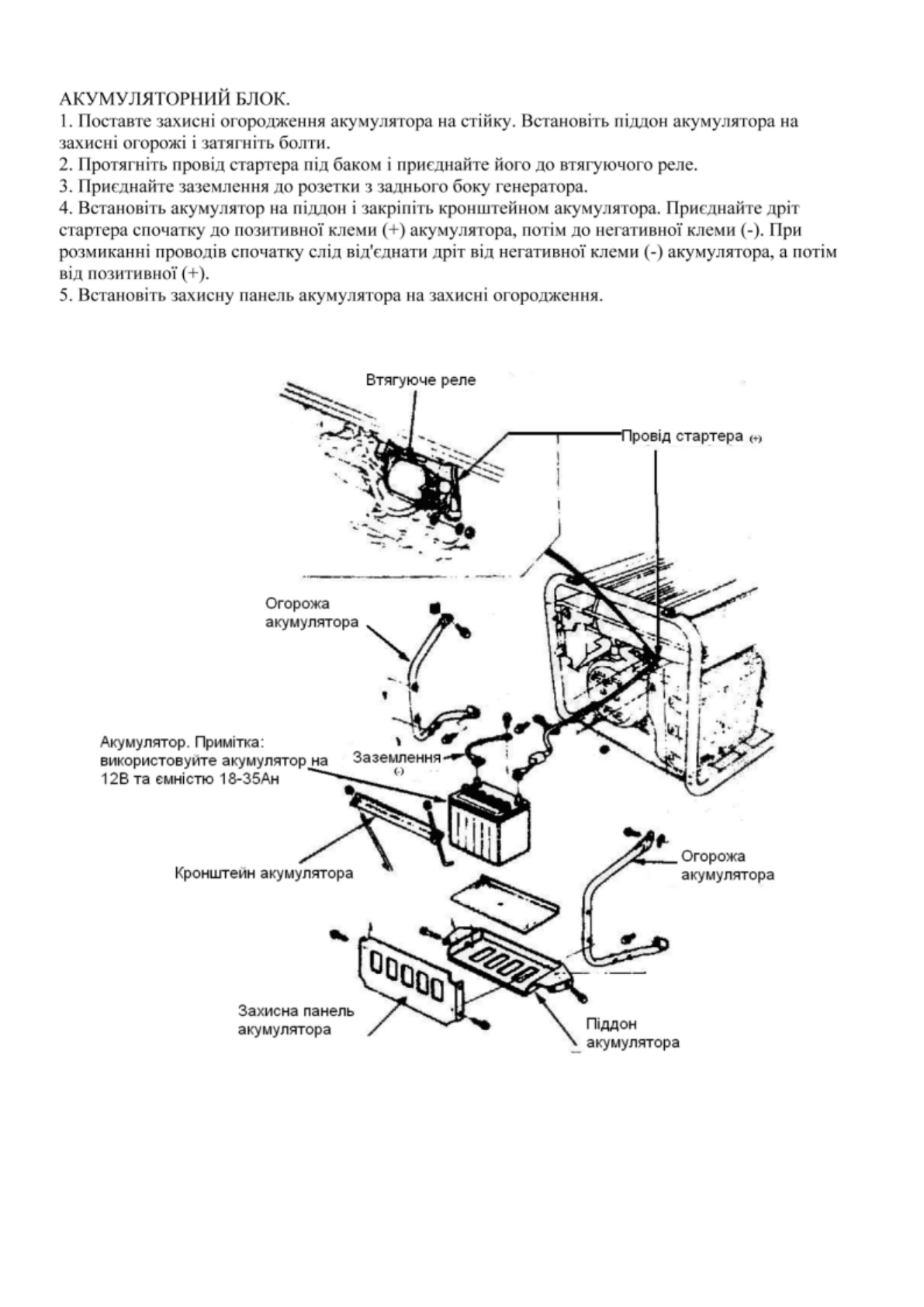 АКУМУЛЯТОРНИЙ БЛОК.
1. Поставте захисні огородження акумулятора на стійку. Встановіть піддон акумулятора на захисні огорожі і затягніть болти.
2. Протягніть провід стартера під баком і приєднайте його до втягуючого реле.
3. Приєднайте заземлення до розетки з заднього боку генератора.
4. Встановіть акумулятор на піддон і закріпіть кронштейном акумулятора. Приєднайте дріт стартера спочатку до позитивної клеми (+) акумулятора, потім до негативної клеми (-). При розмиканні проводів спочатку слід від'єднати дріт від негативної клеми (-) акумулятора, а потім від позитивної (+).
5. Встановіть захисну панель акумулятора на захисні огородження.

Втягуюче реле

Провід стартера (+)

Огорожа акумулятора

Акумулятор. Примітка: використовуйте акумулятор на 12В та ємністю 18-35Ан

Заземлення (-)

Кронштейн акумулятора

Огорожа акумулятора

Захисна панель акумулятора

Піддон акумулятора