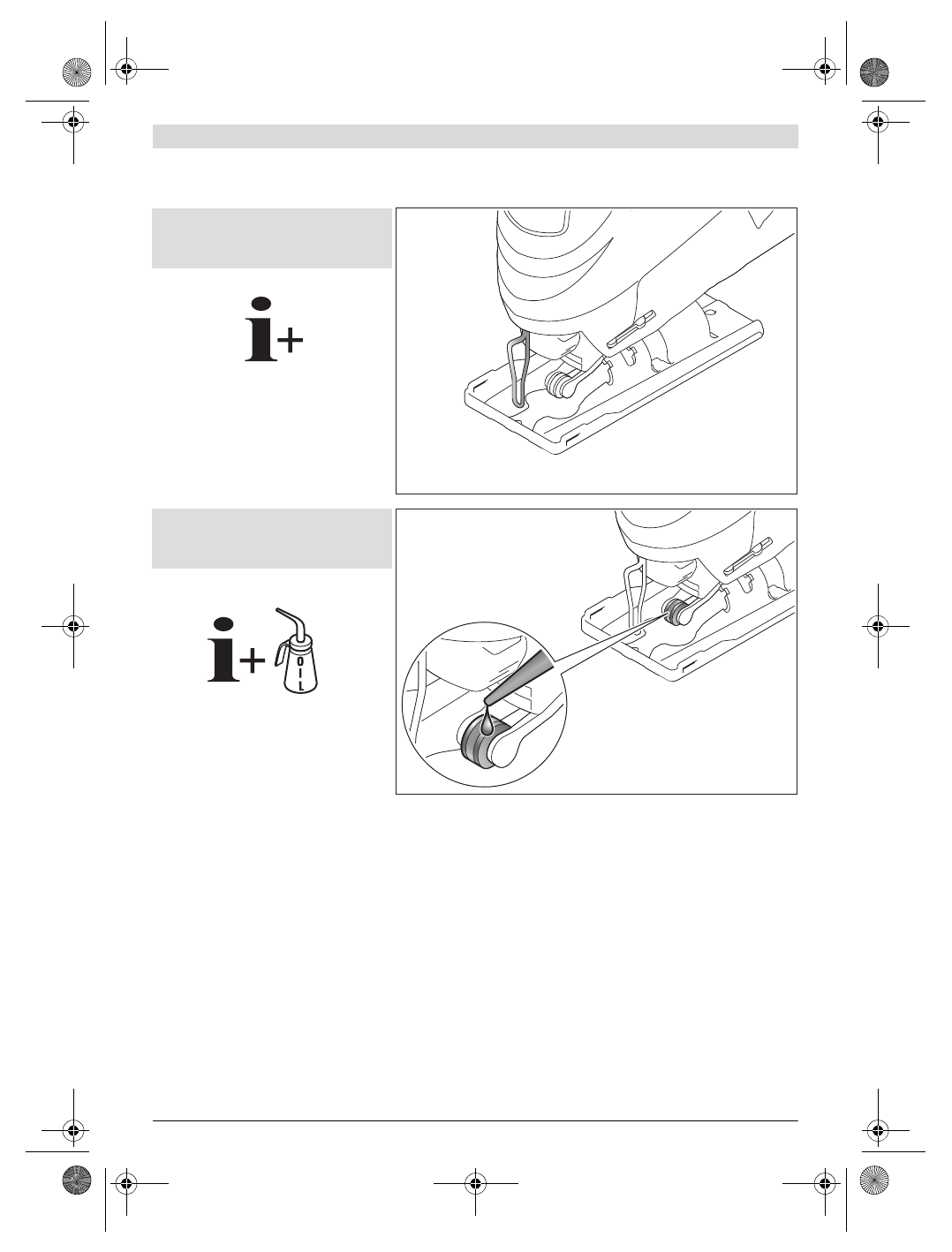 OIL