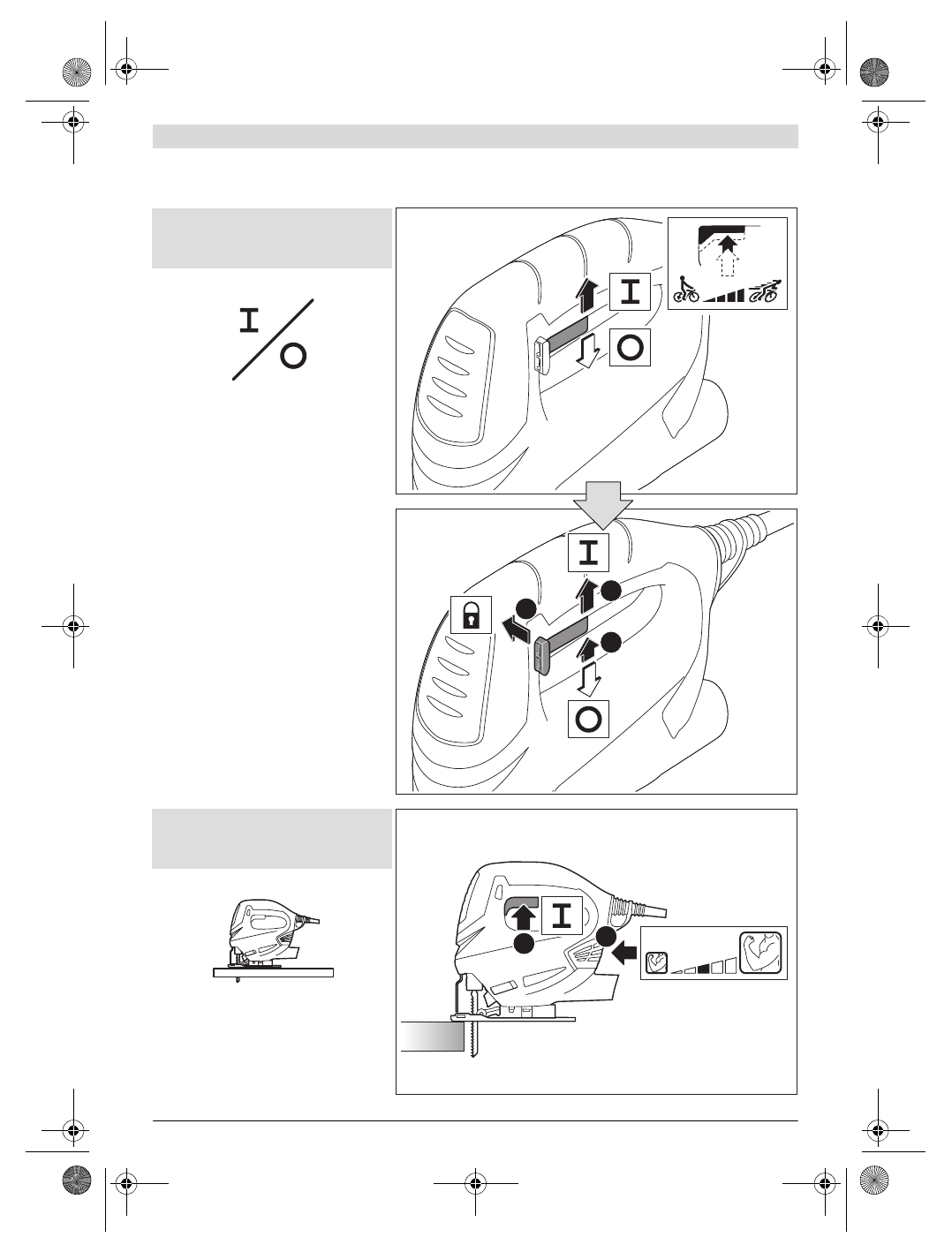 I

O

I

O

I

O

I