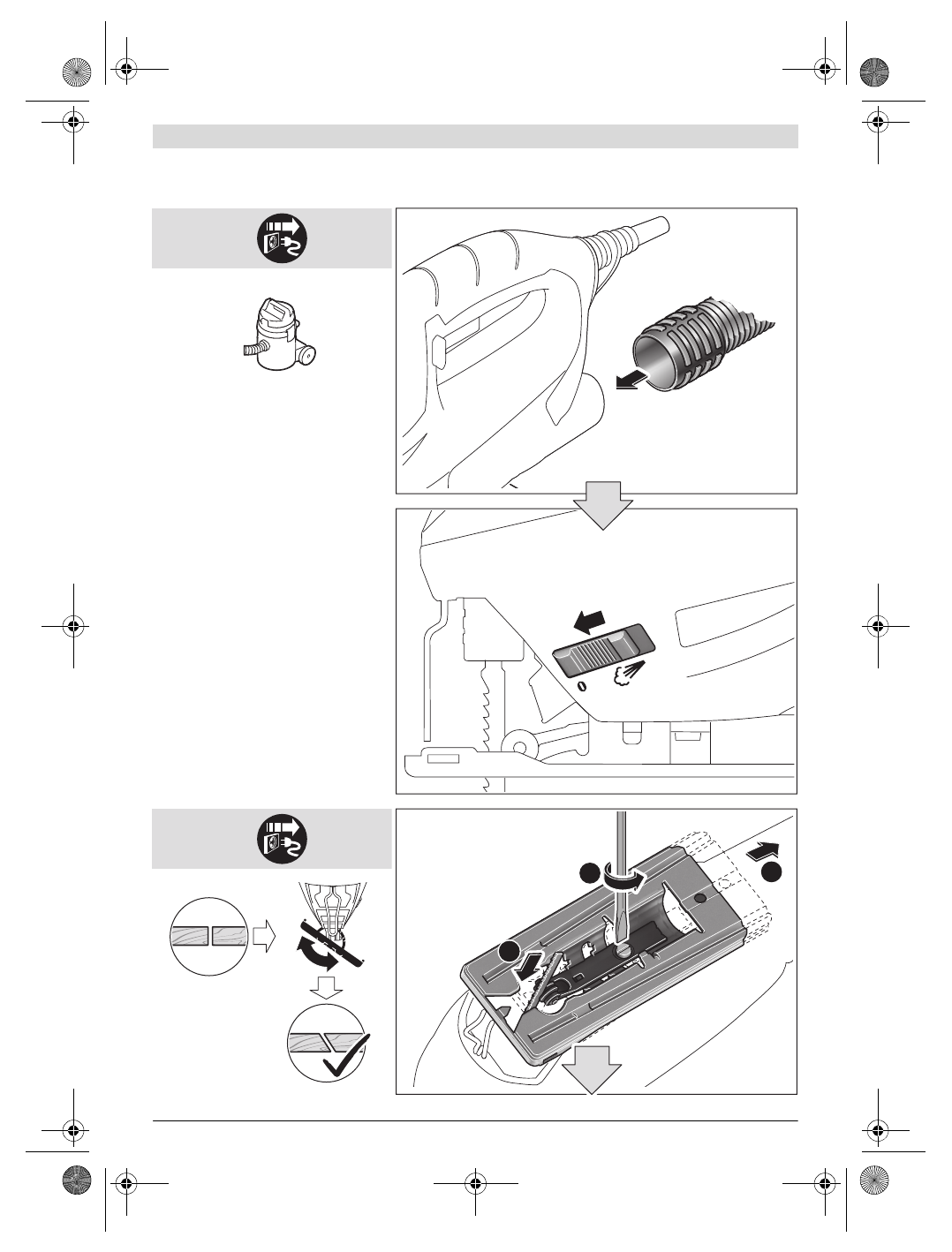 0