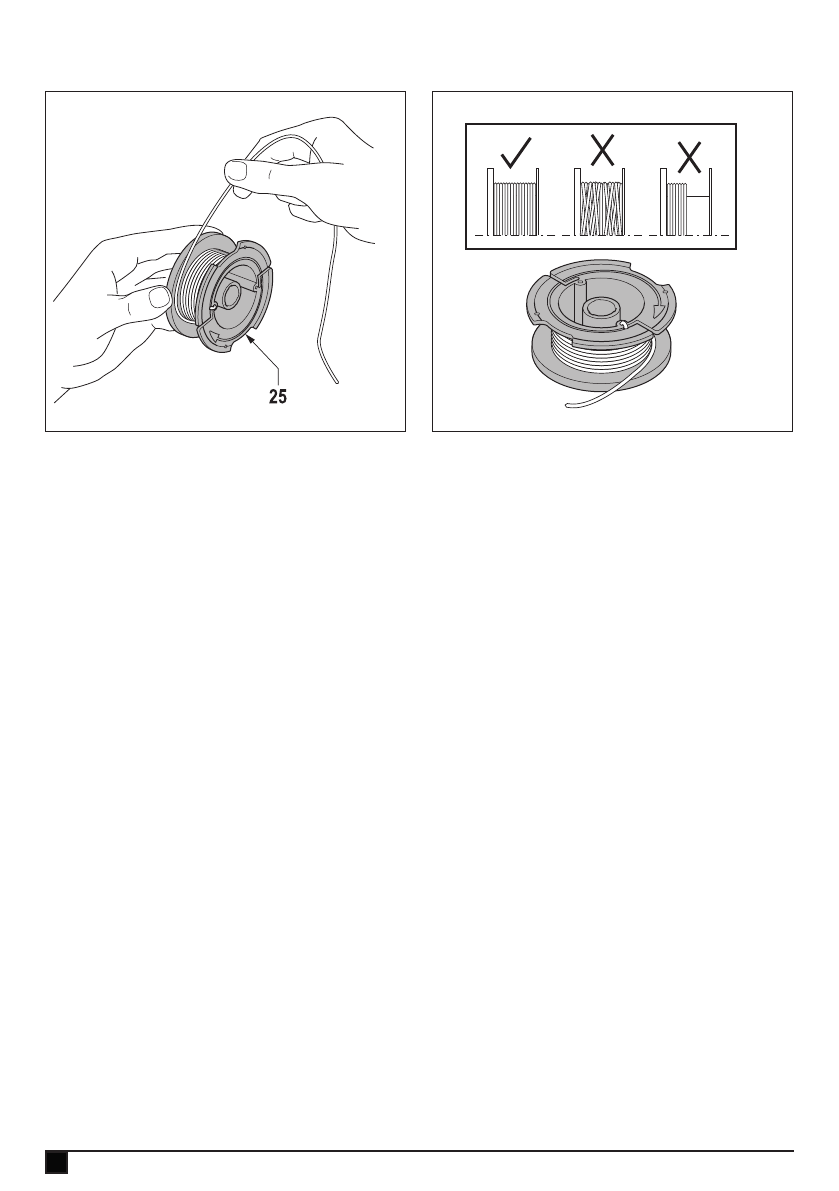 25