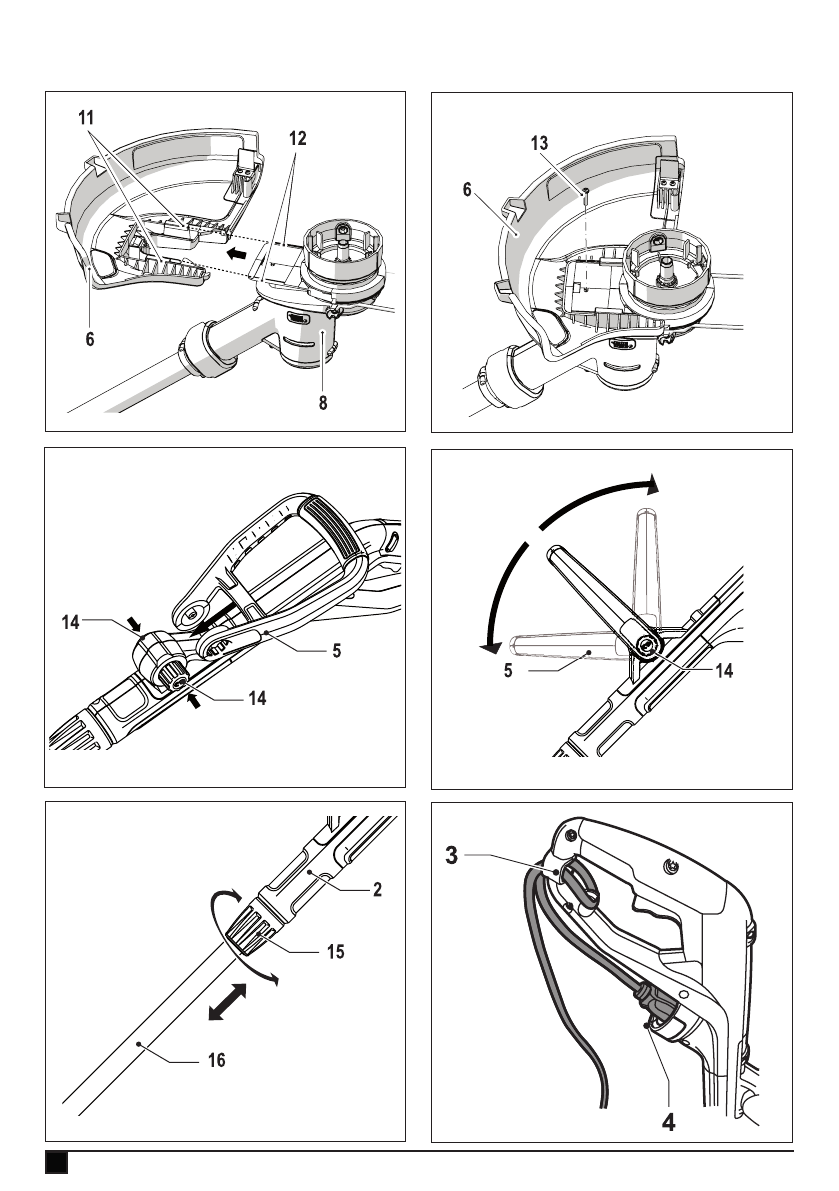 11
12
6
8

13
6

14
5
14

5
14

2
15
16

3
4