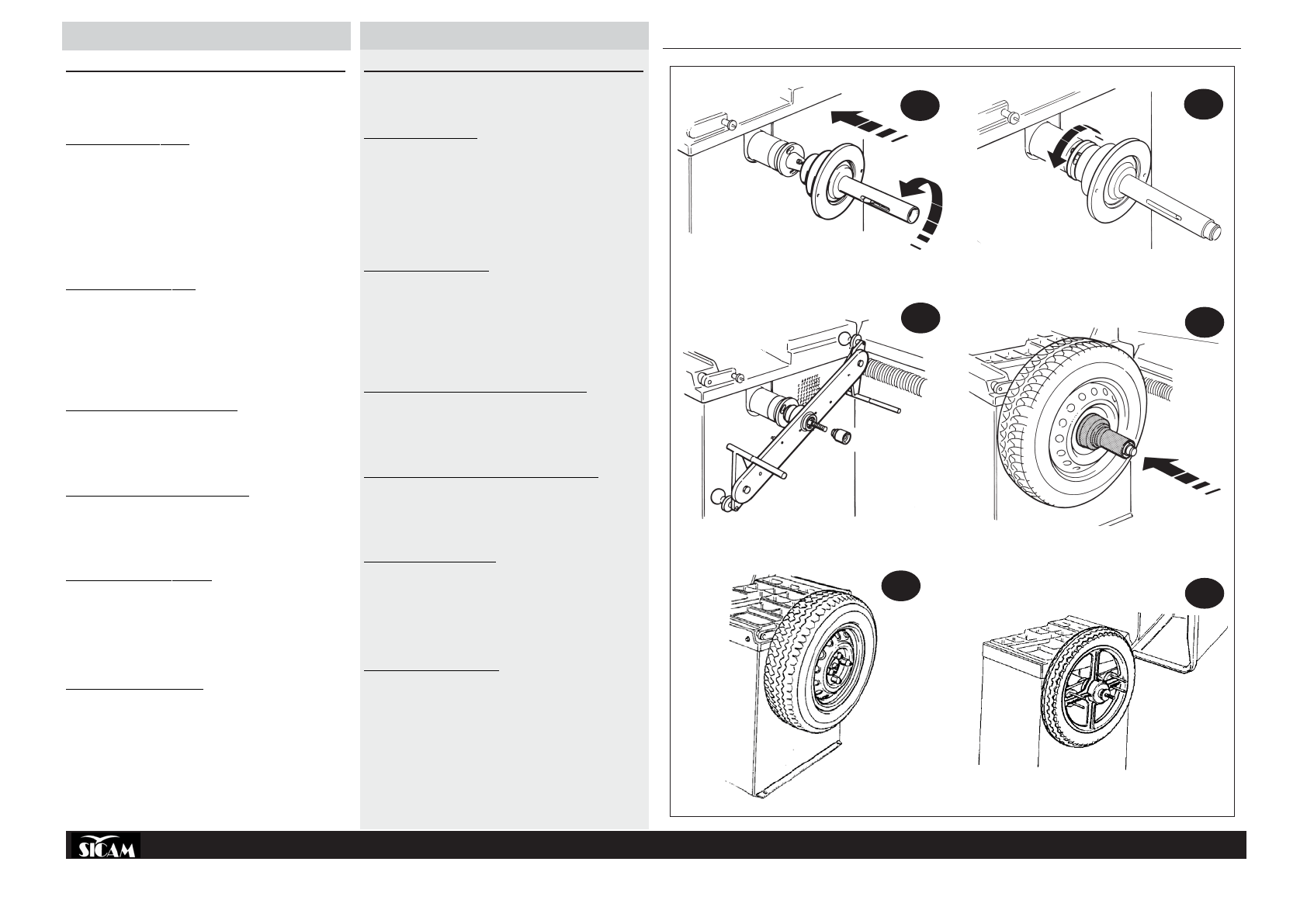 SICAM