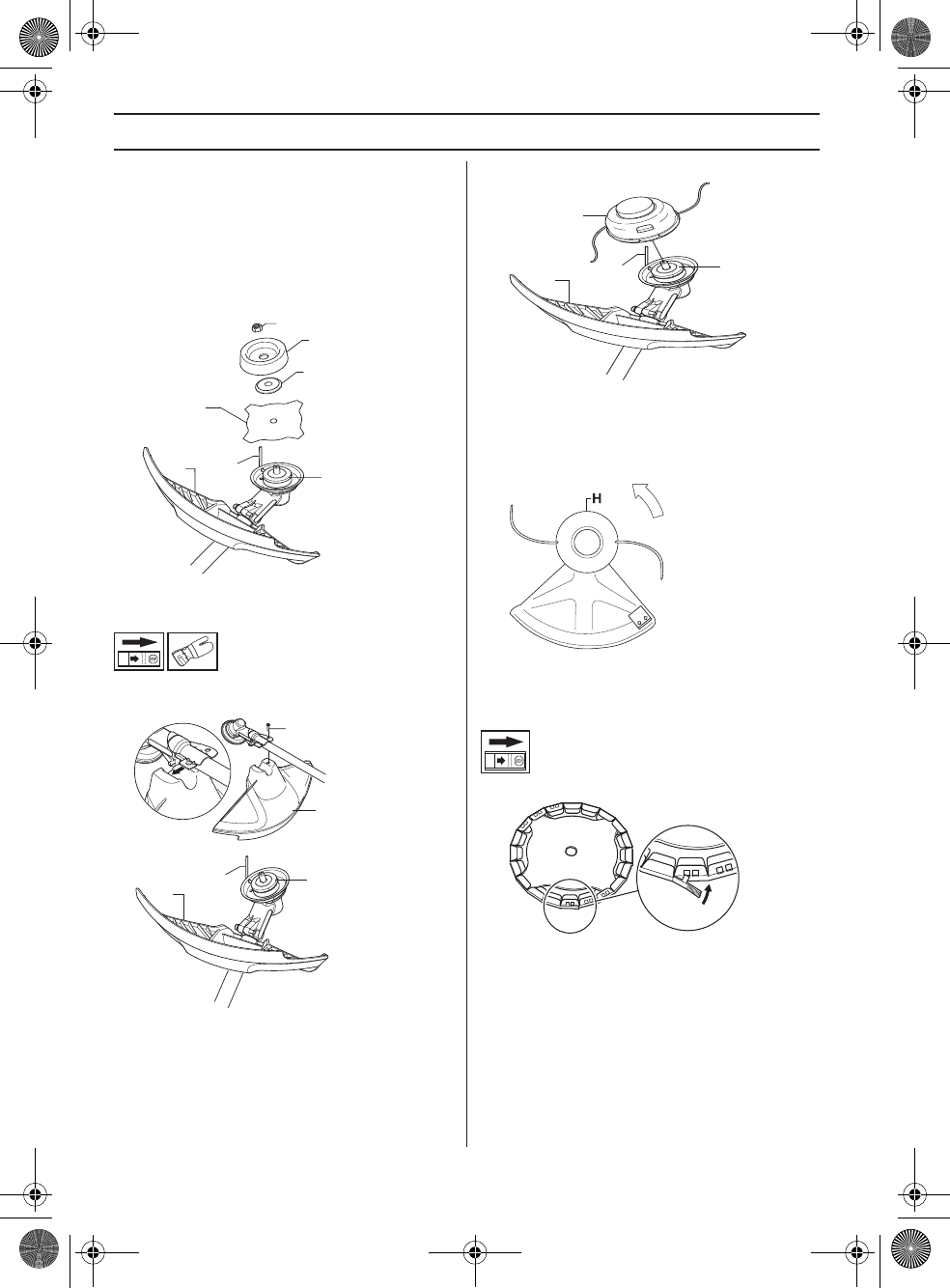 H