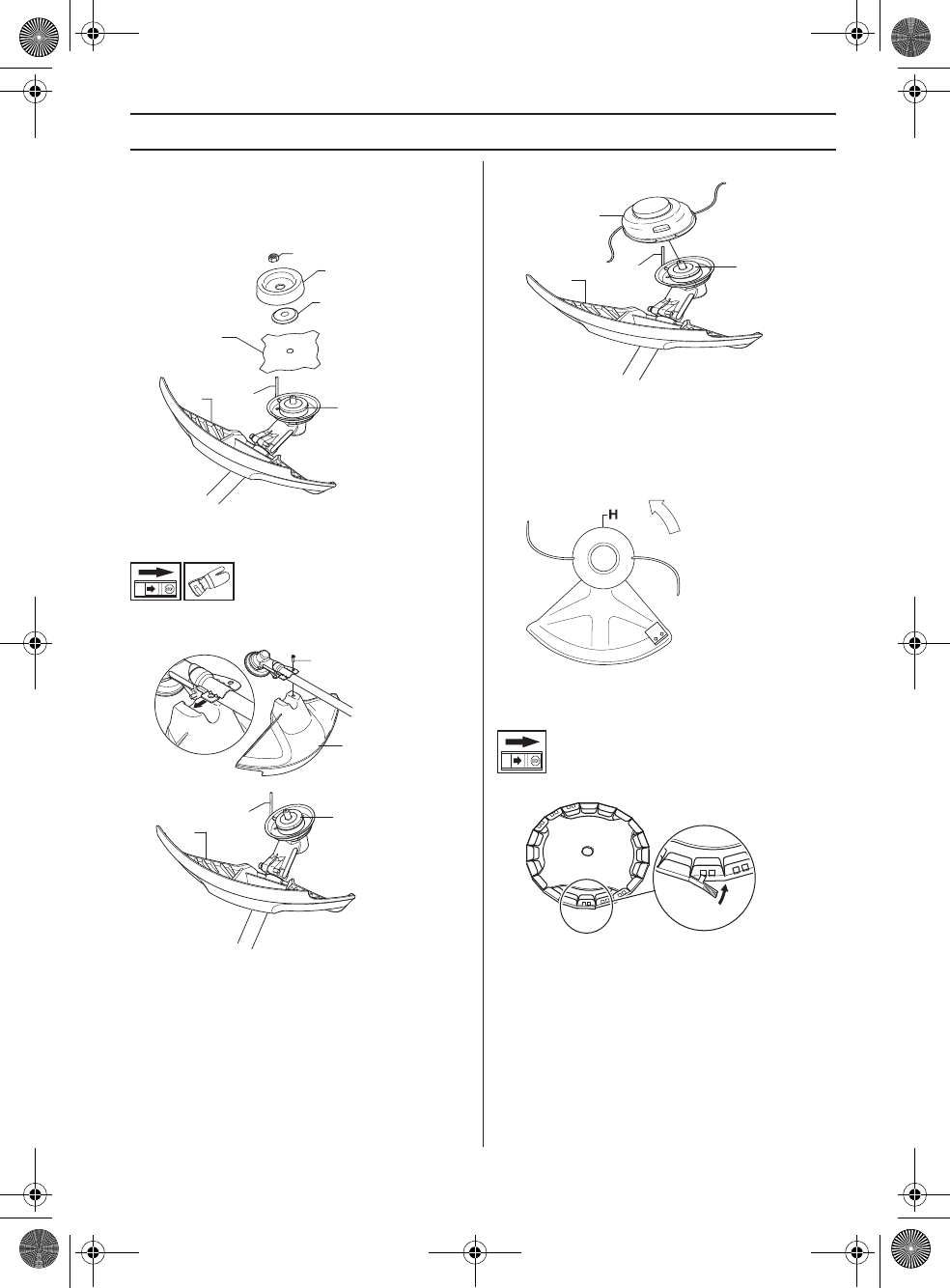 H