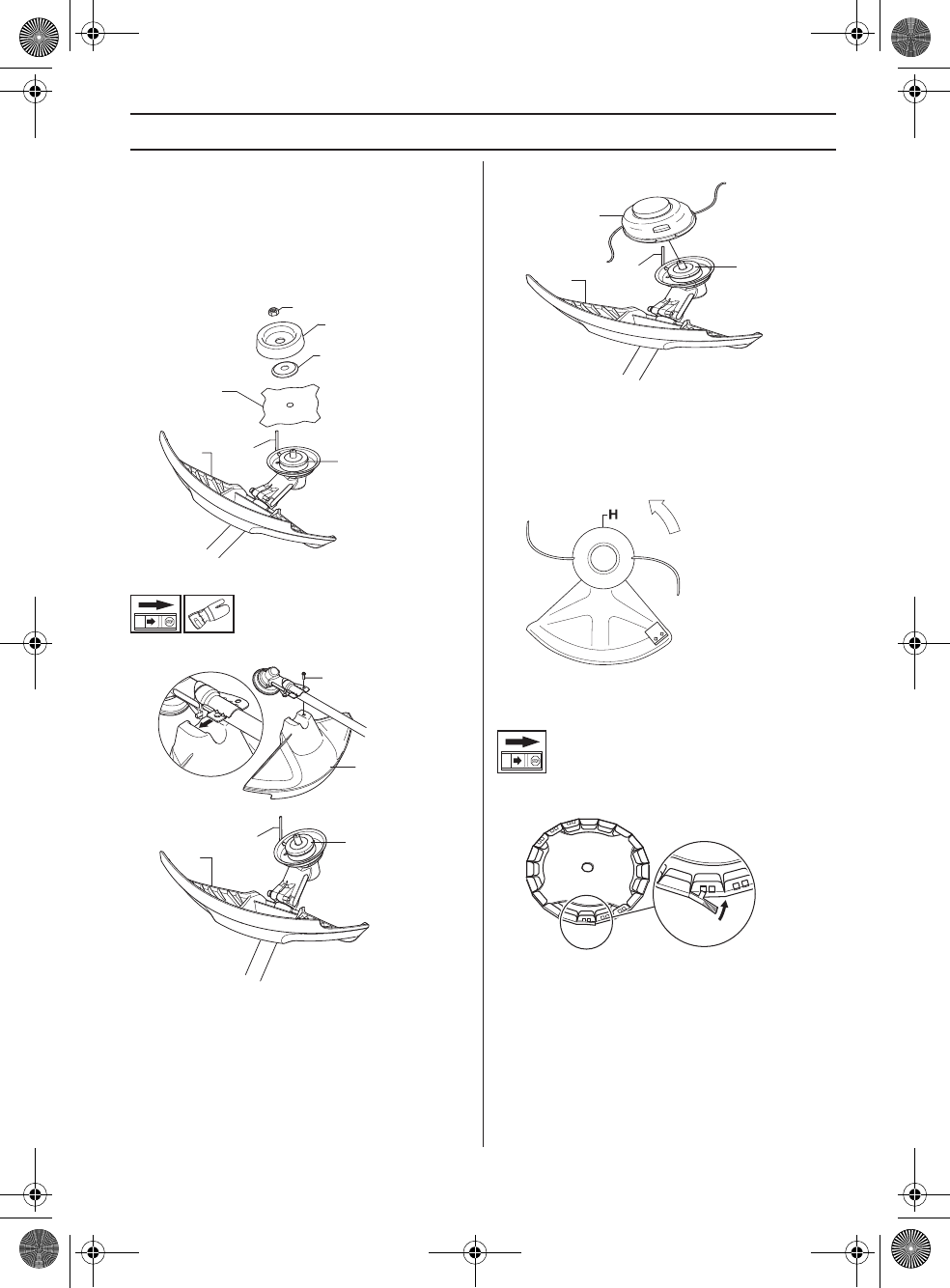 H