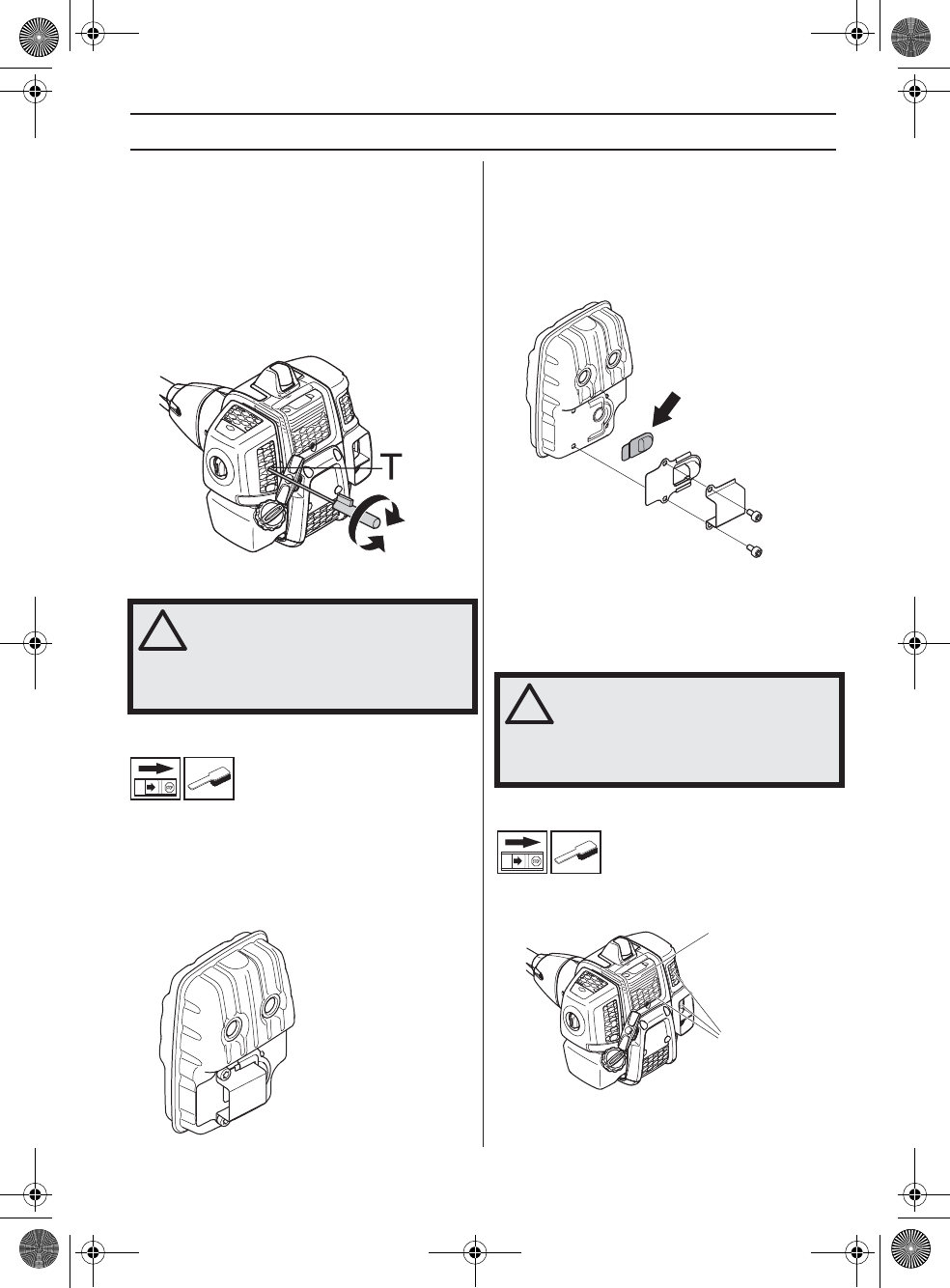 T