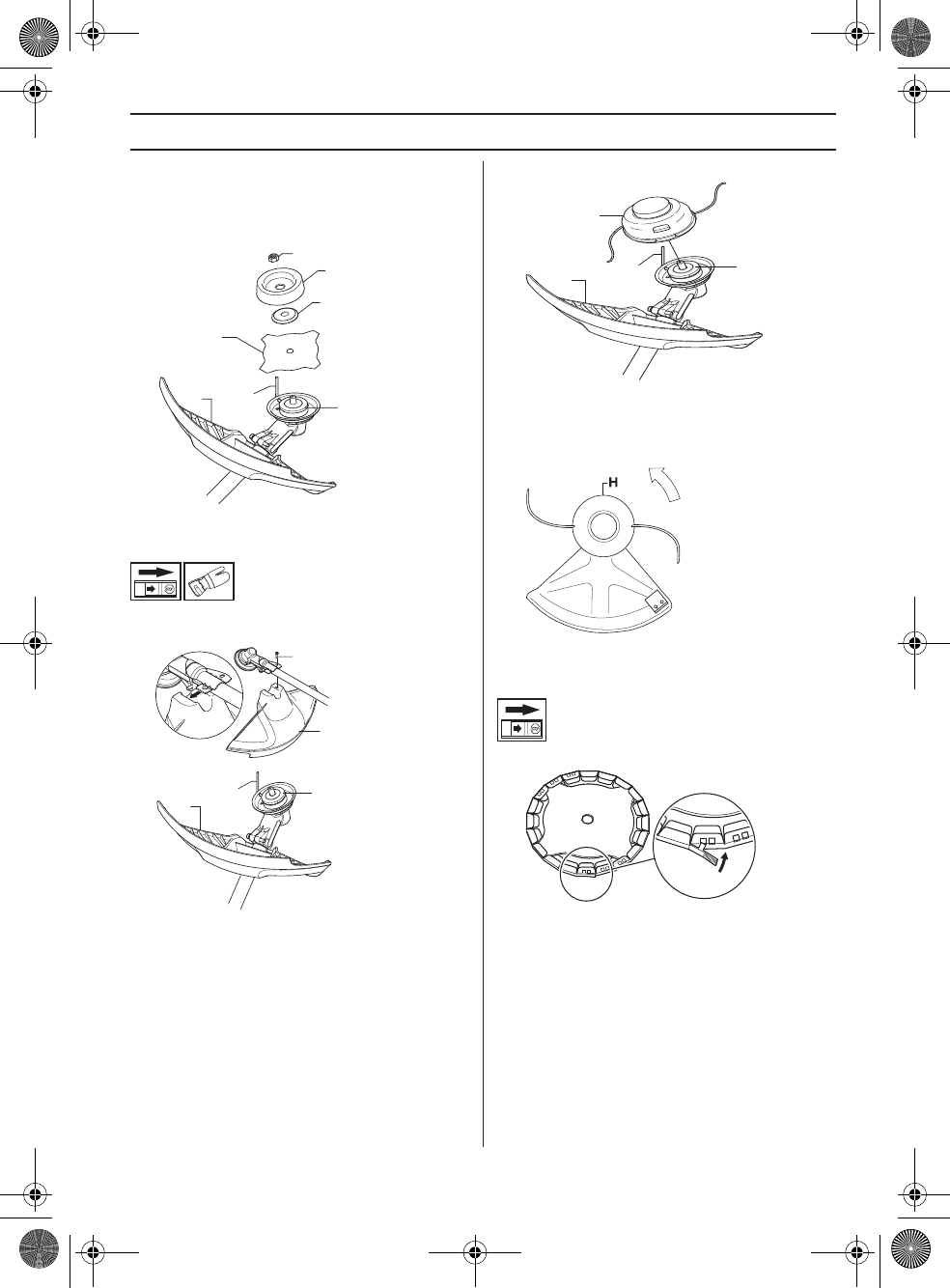 H