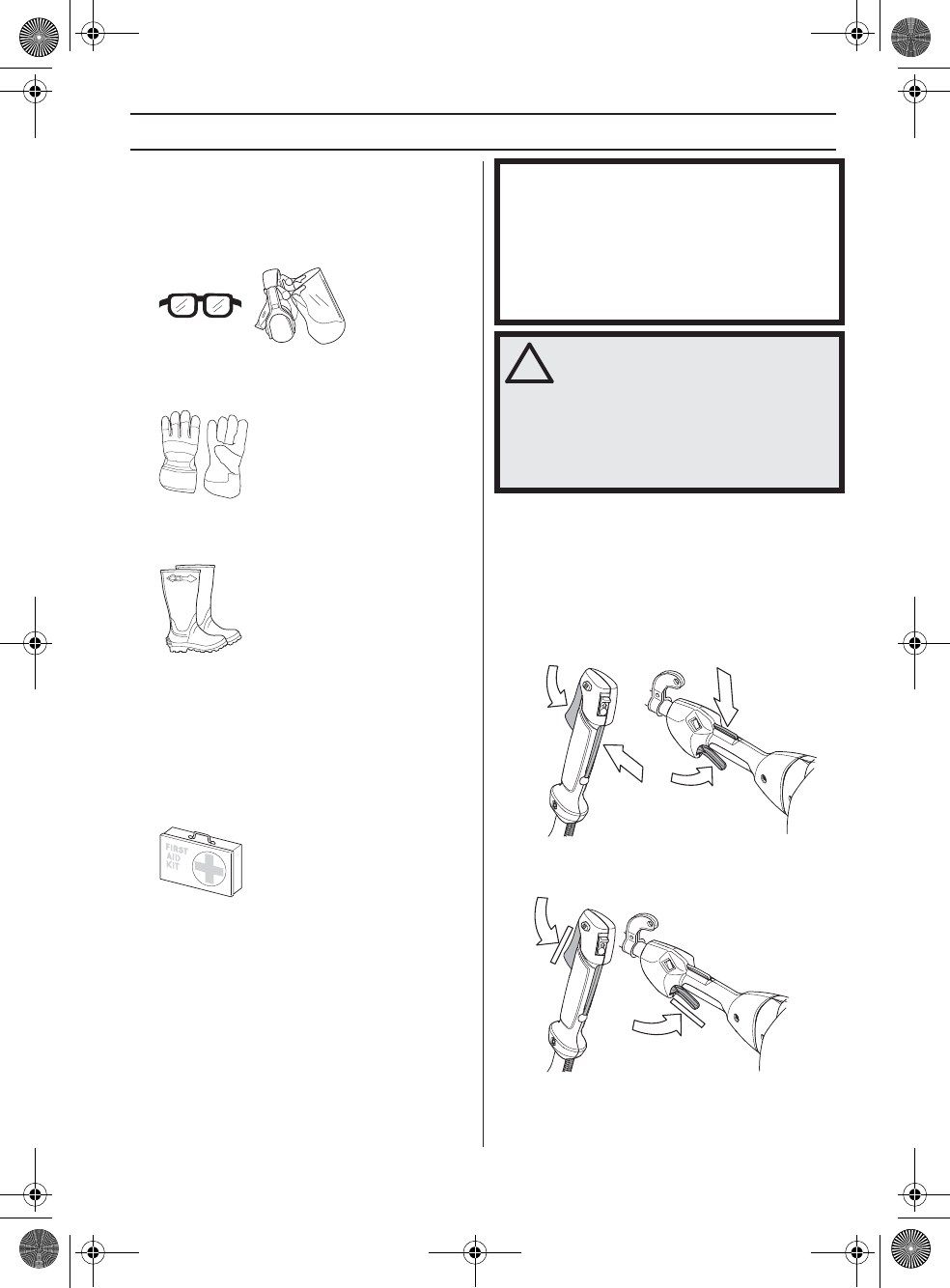 FIRST
AID
KIT