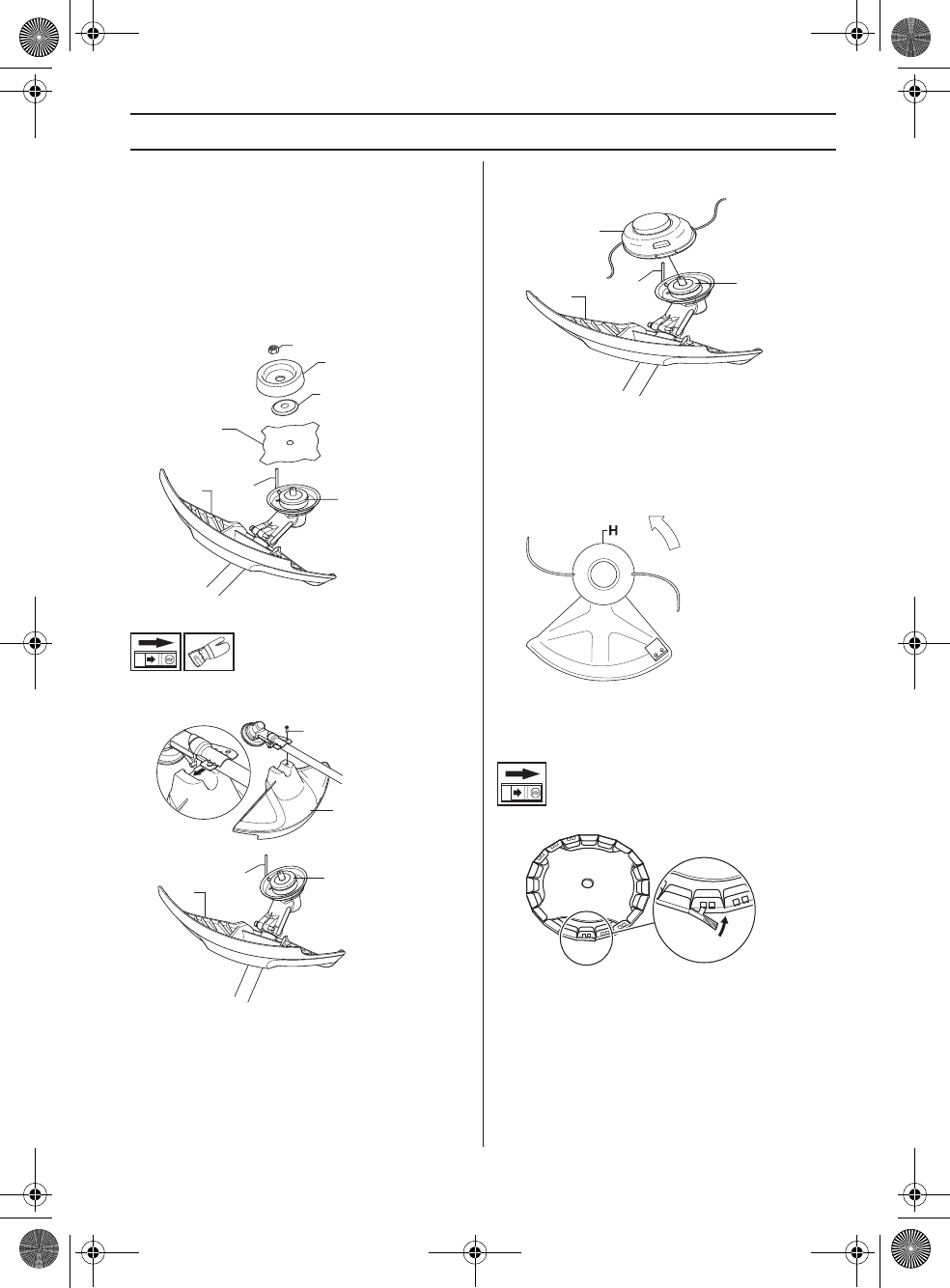 H