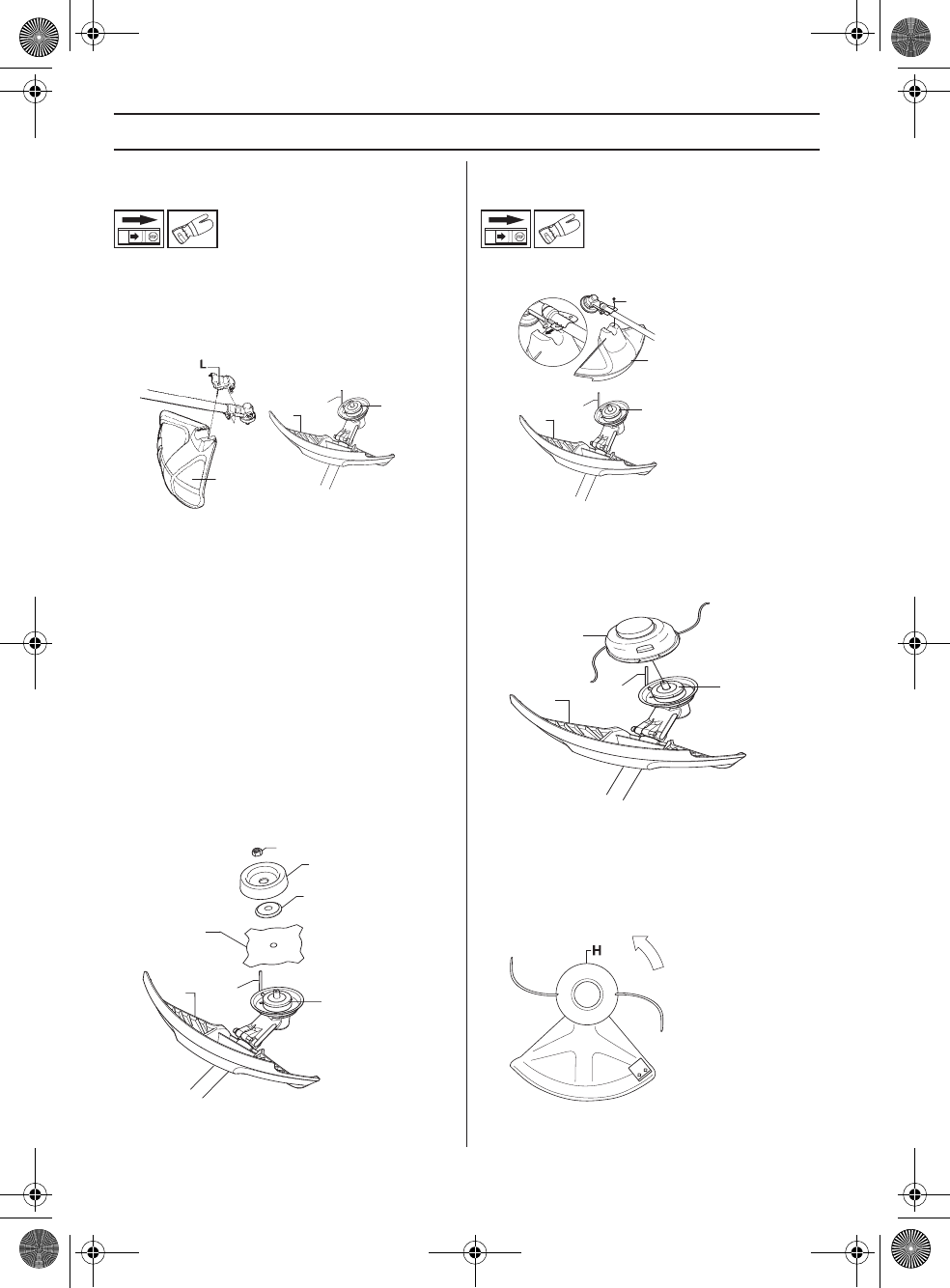 L

H