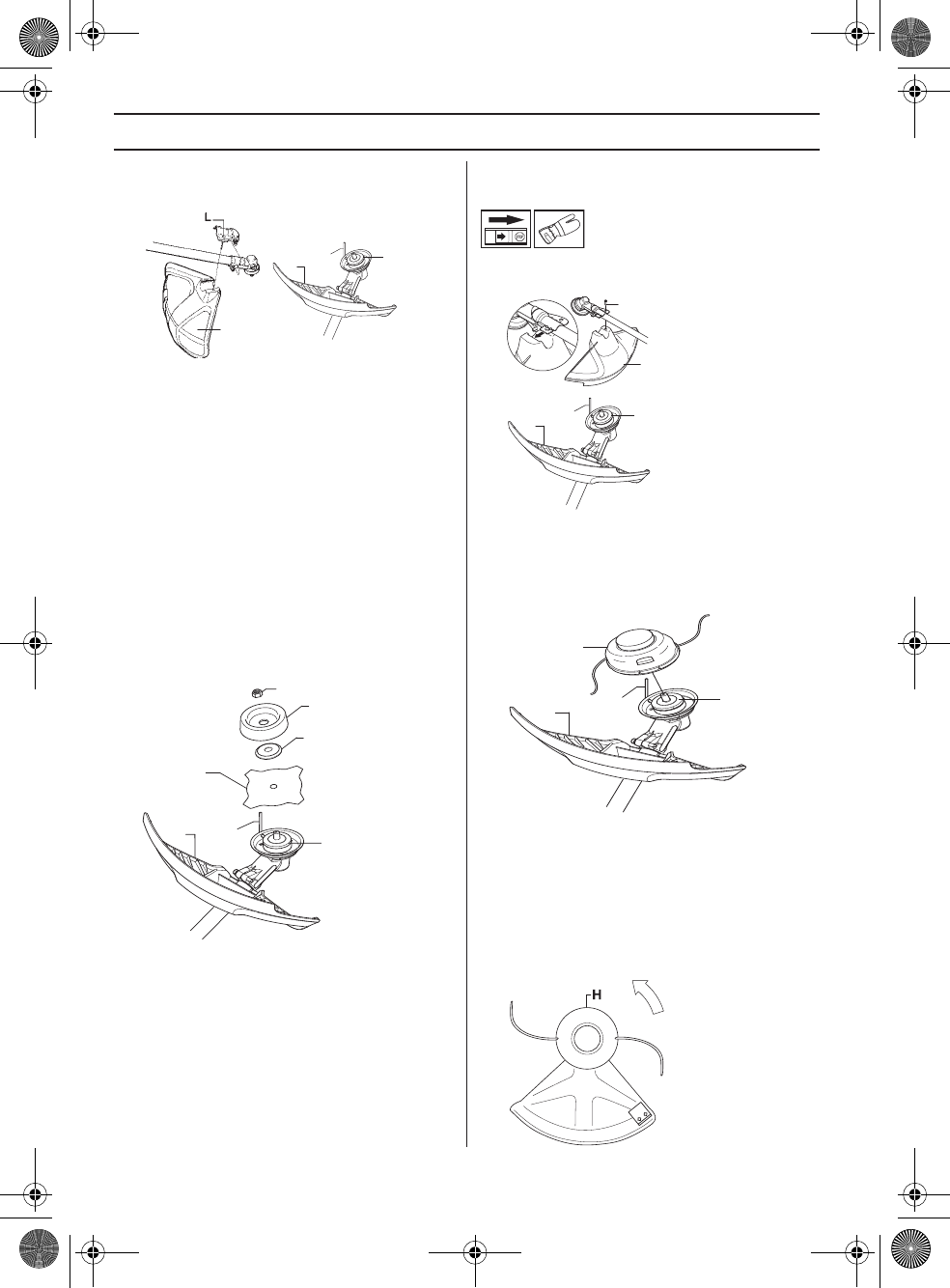 L

H