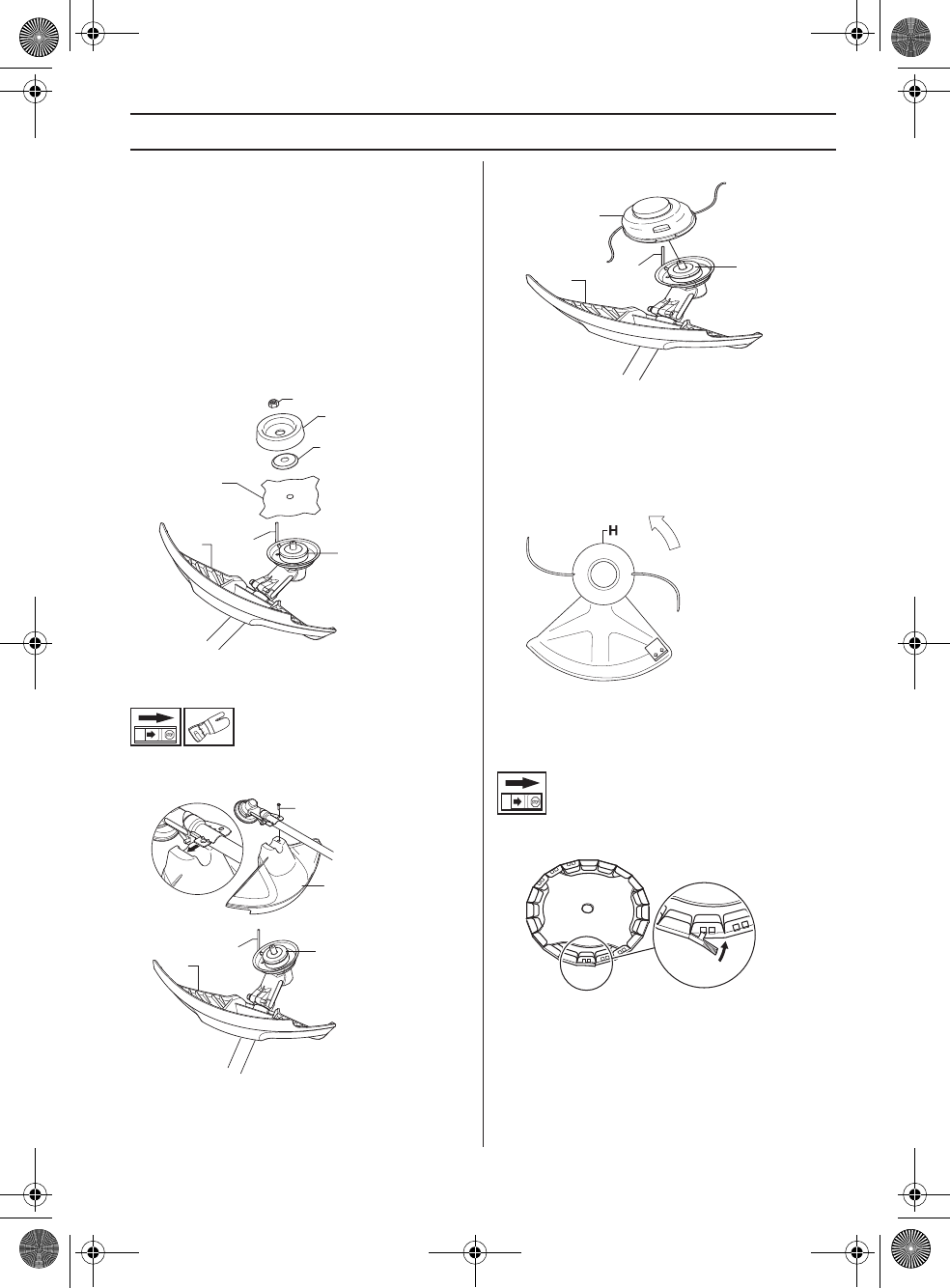 H