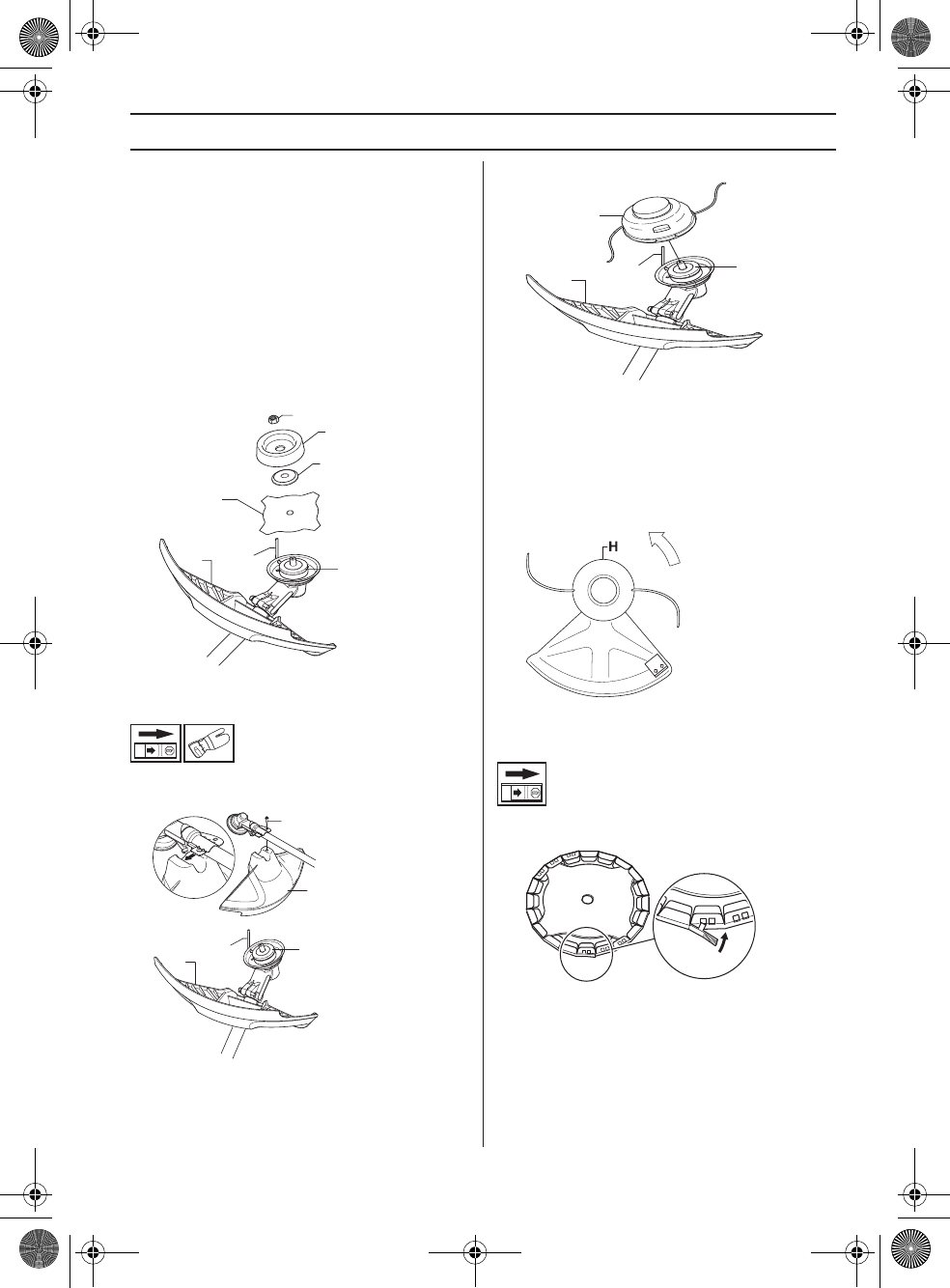 H