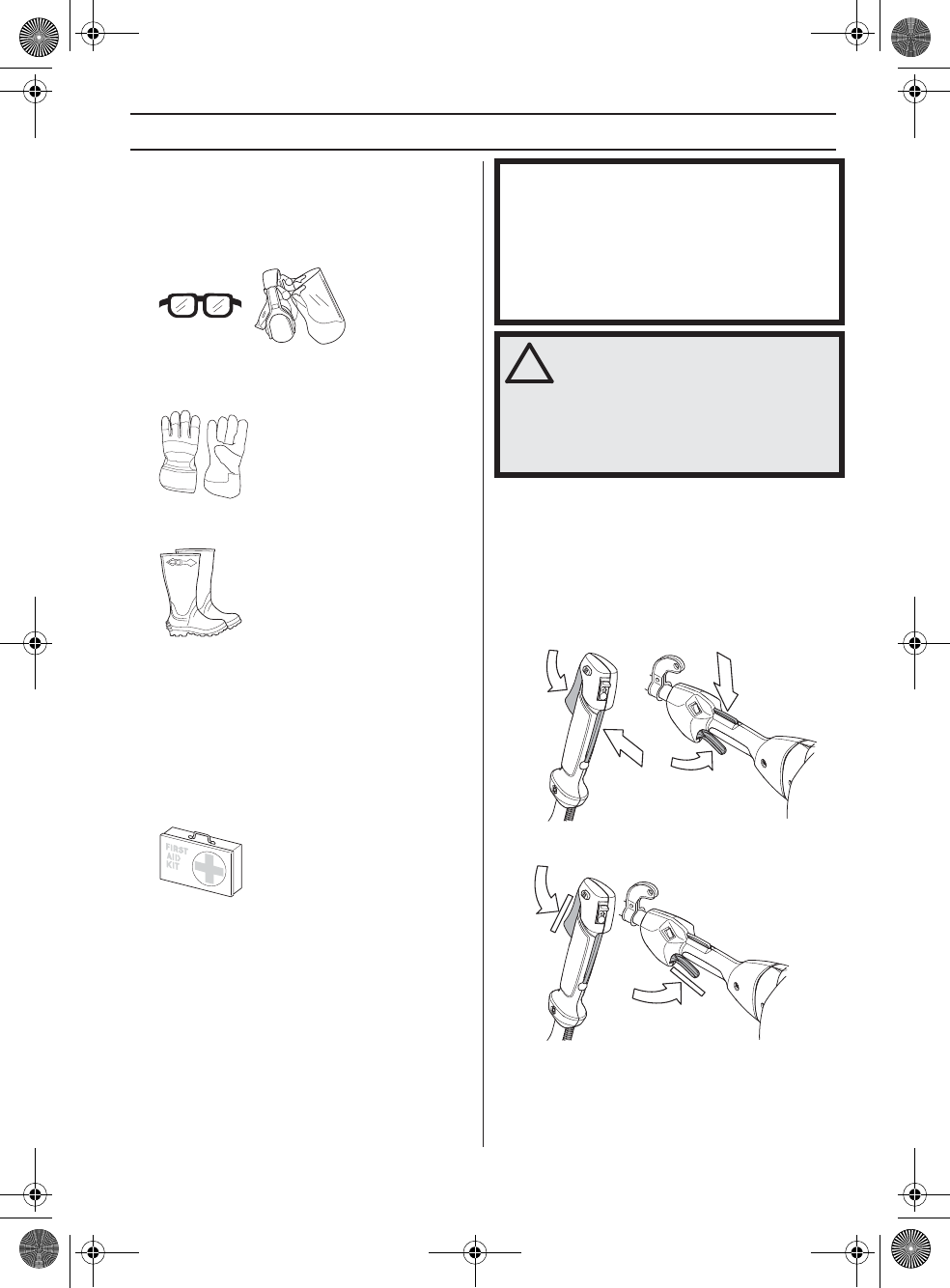 FIRST
AID
KIT