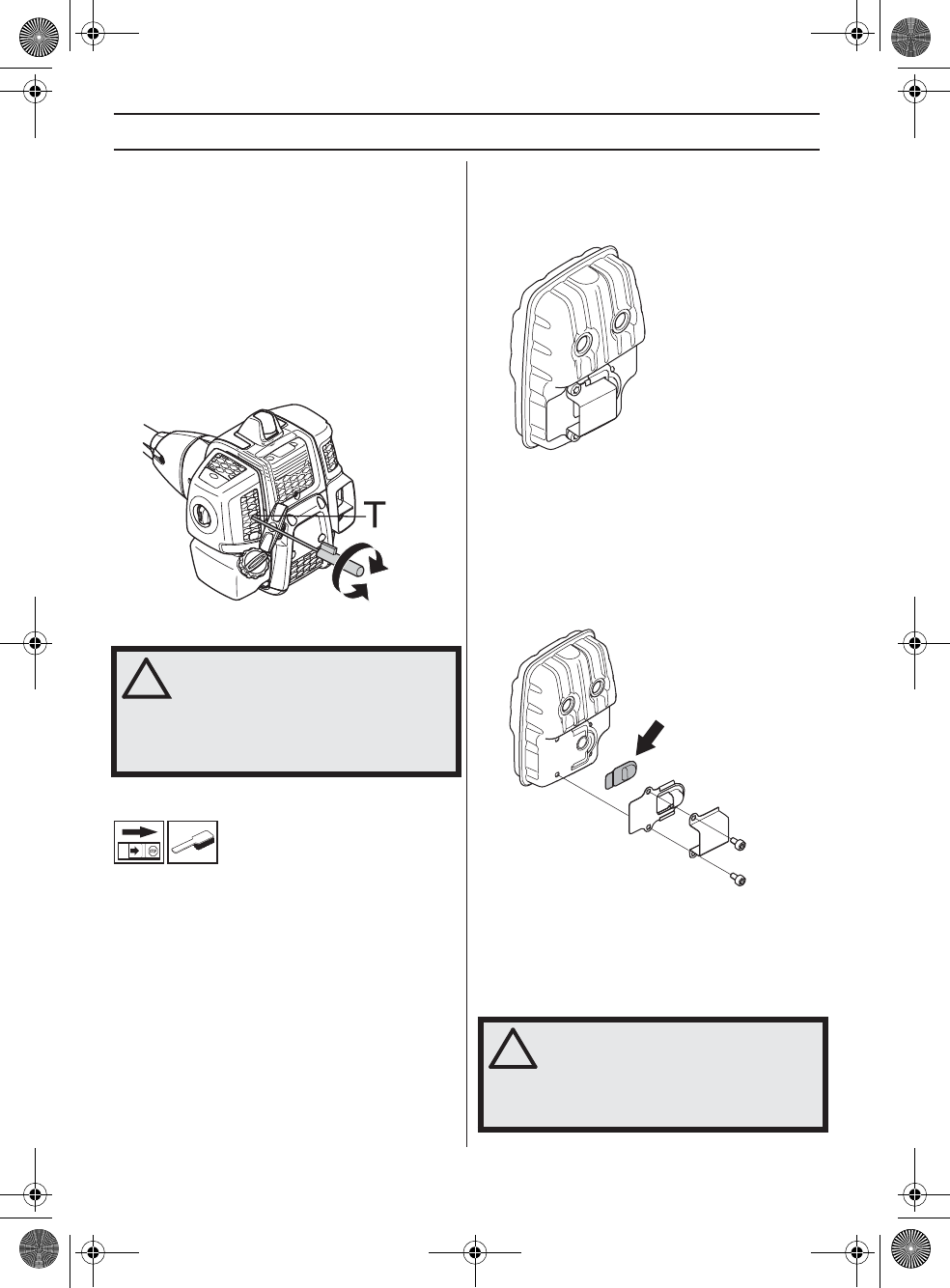 T