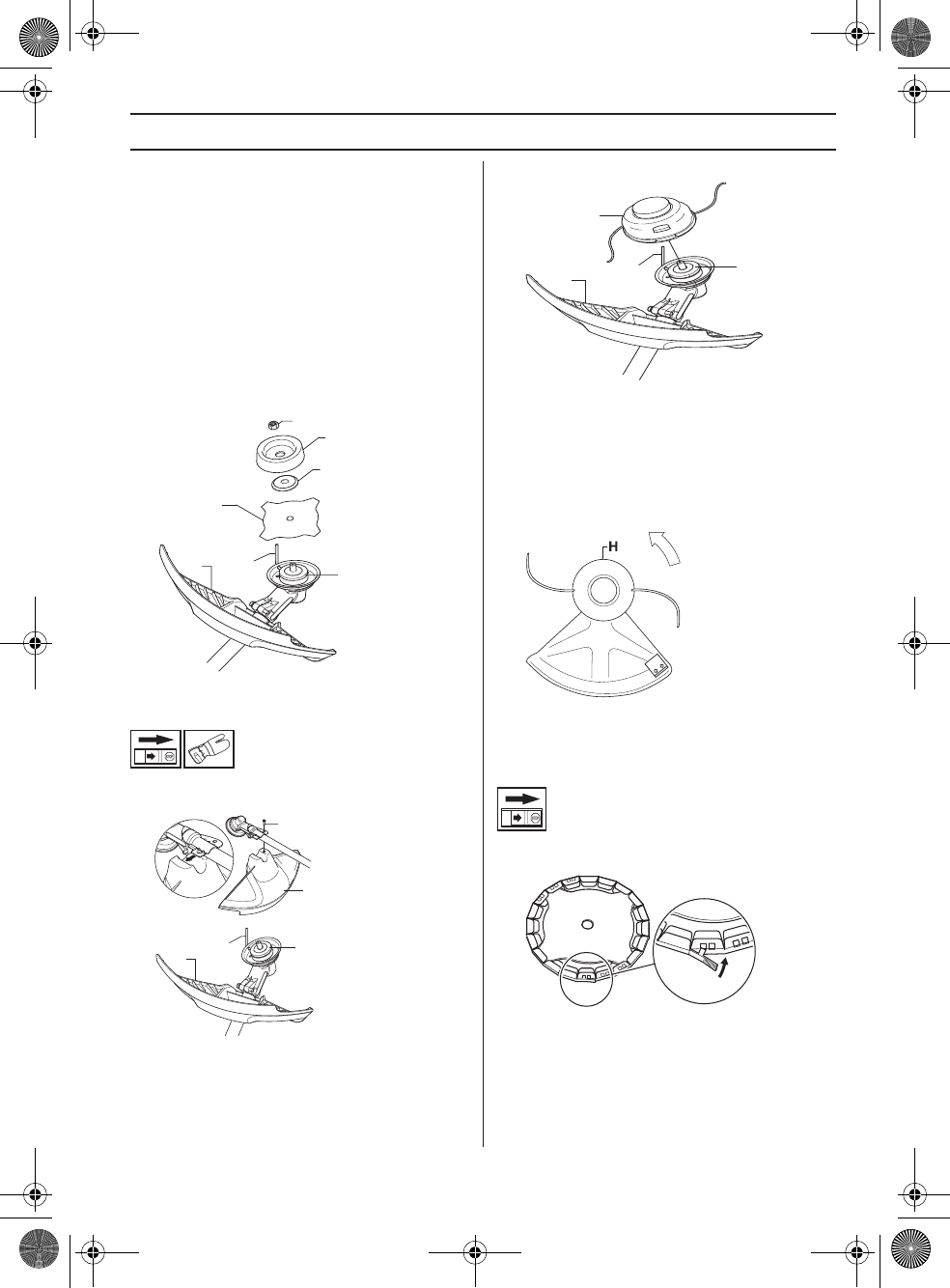 H