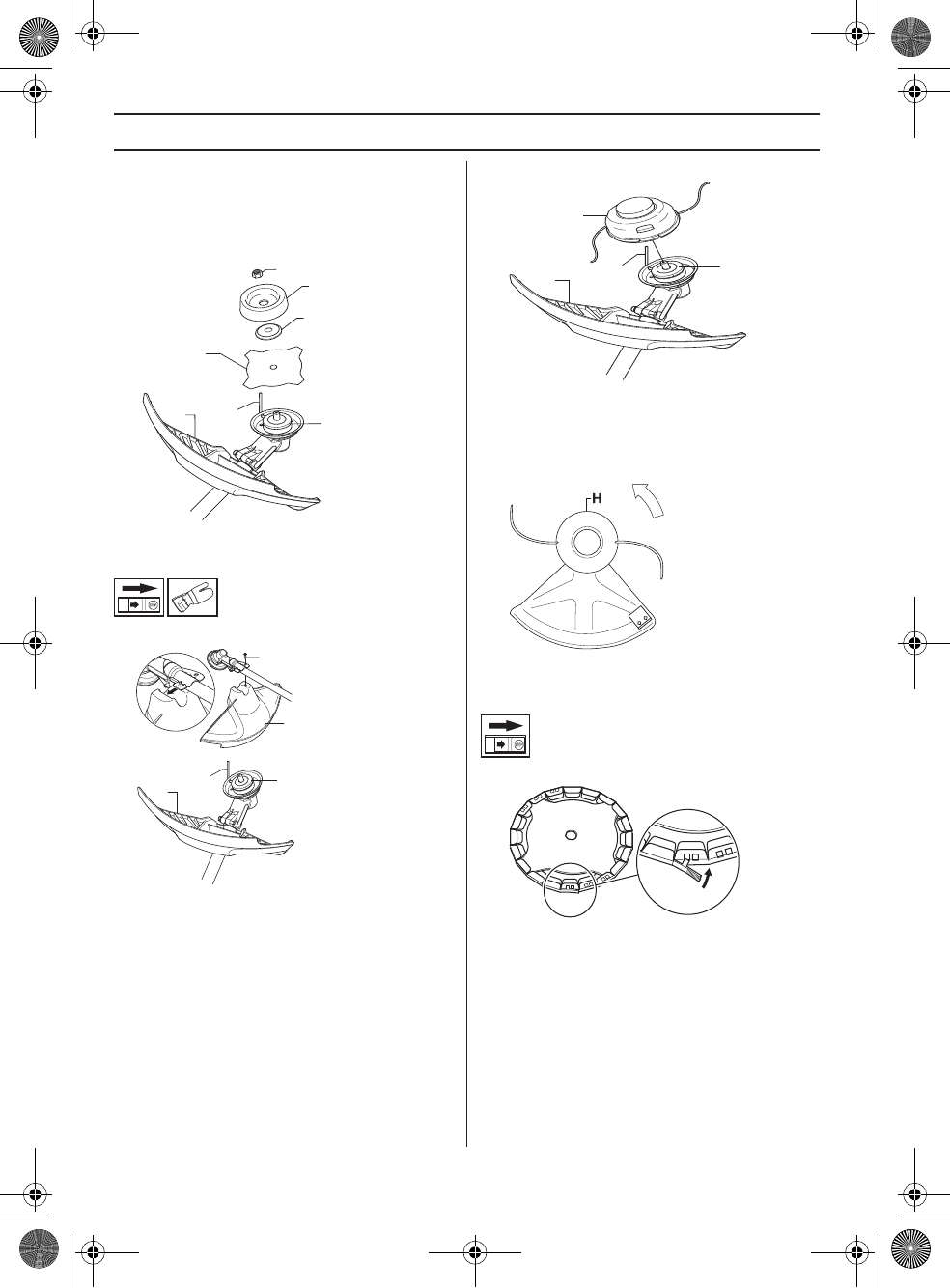 H