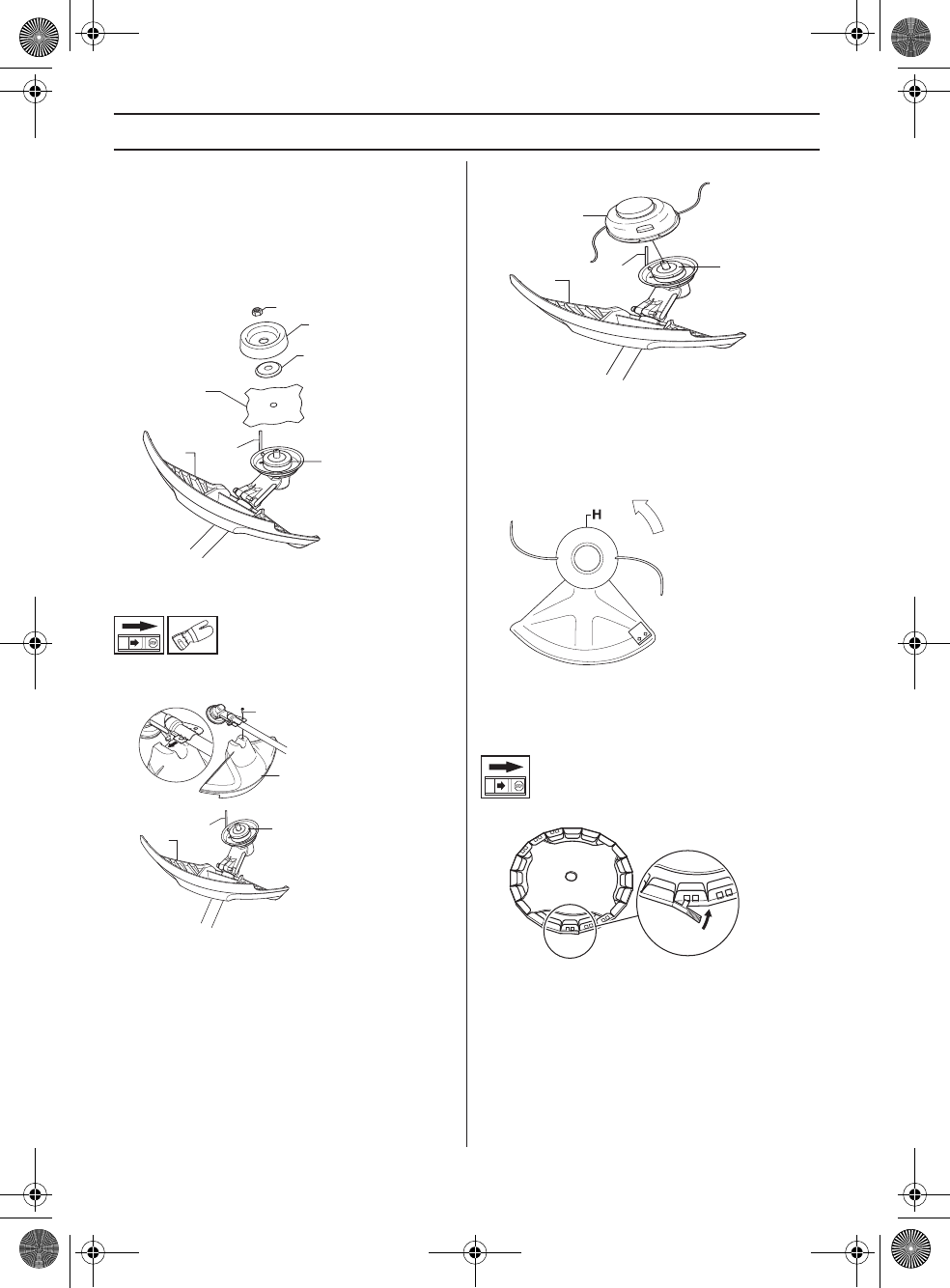 H