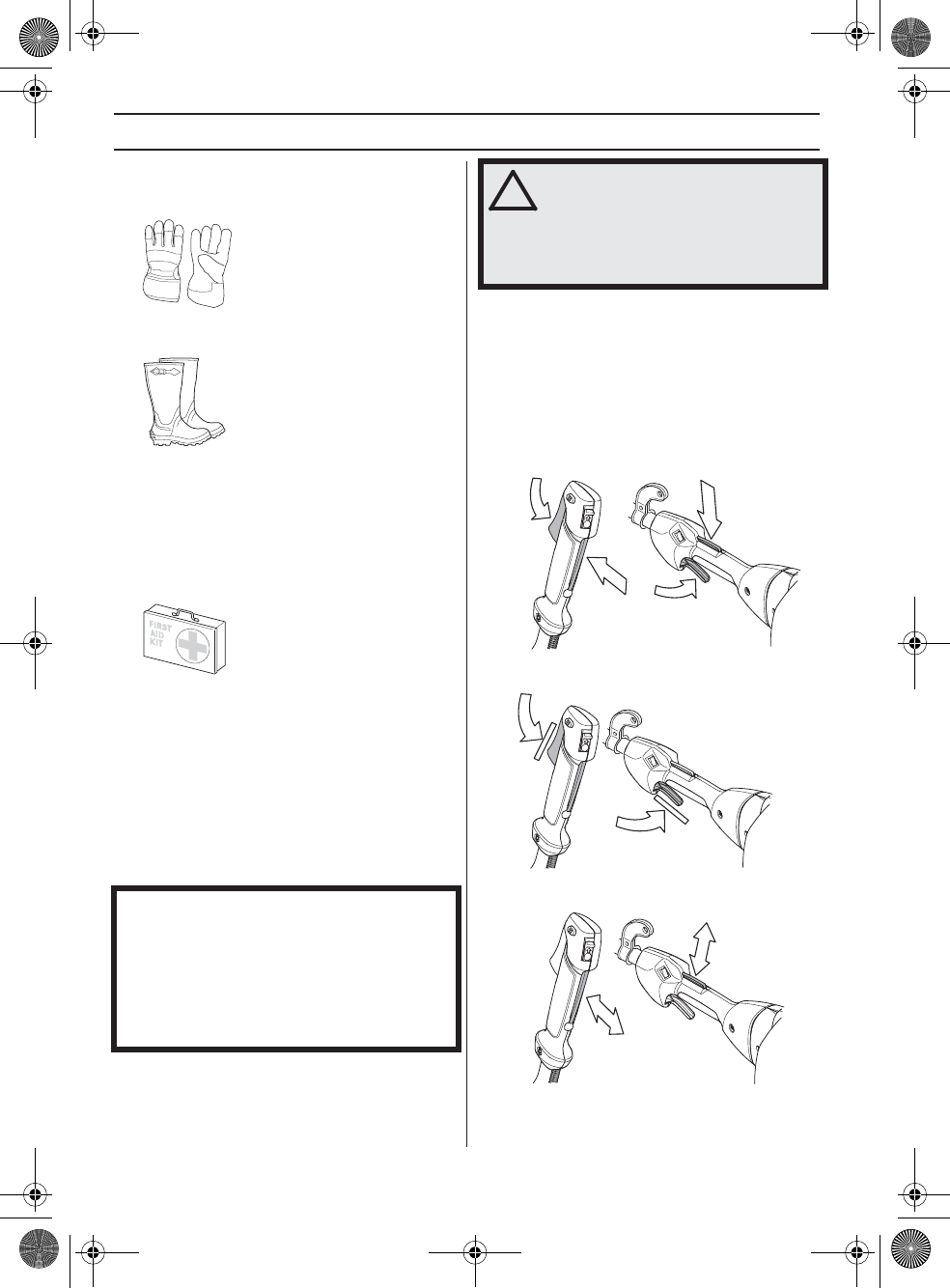 FIRST
AID
KIT