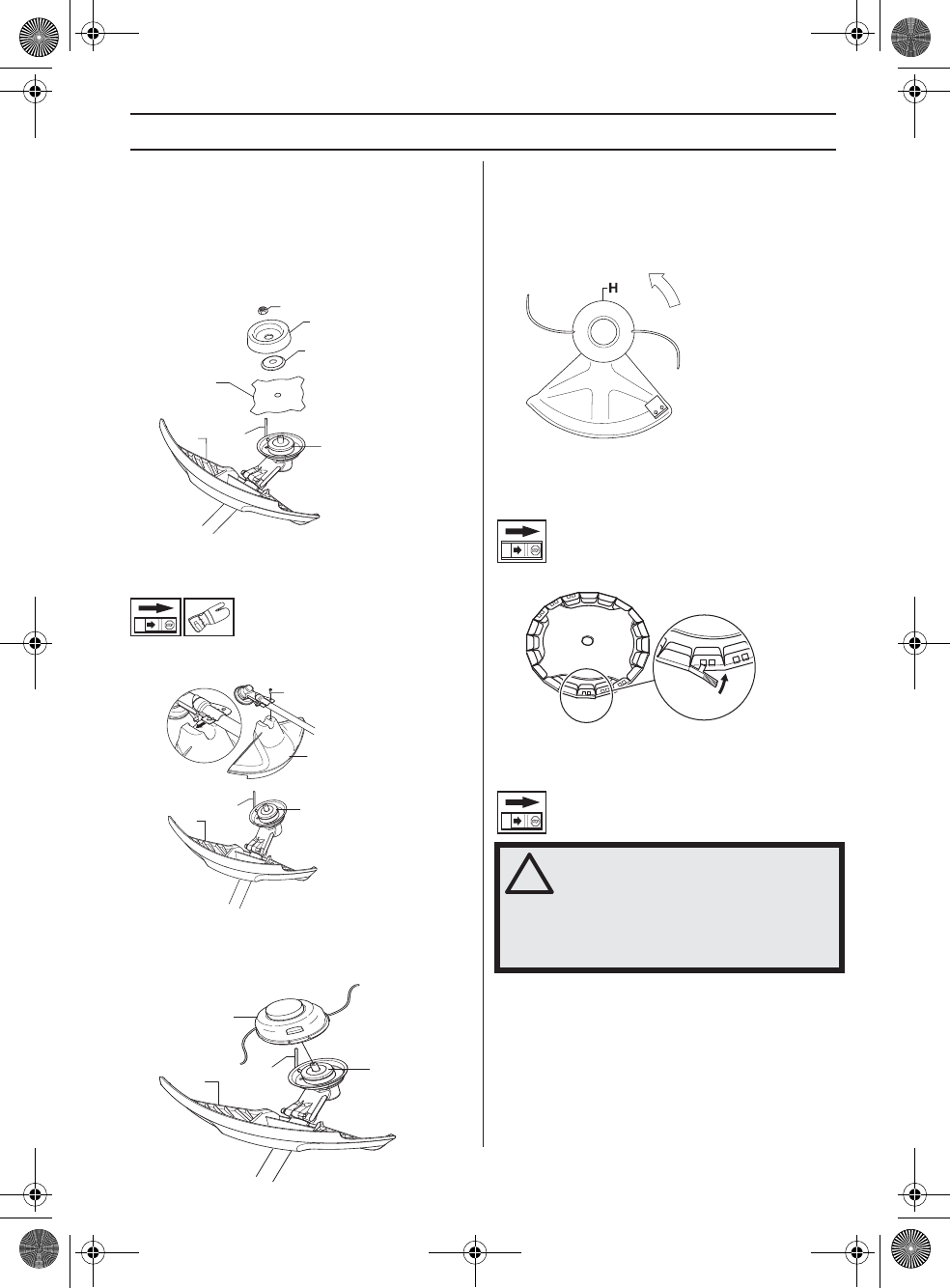 H