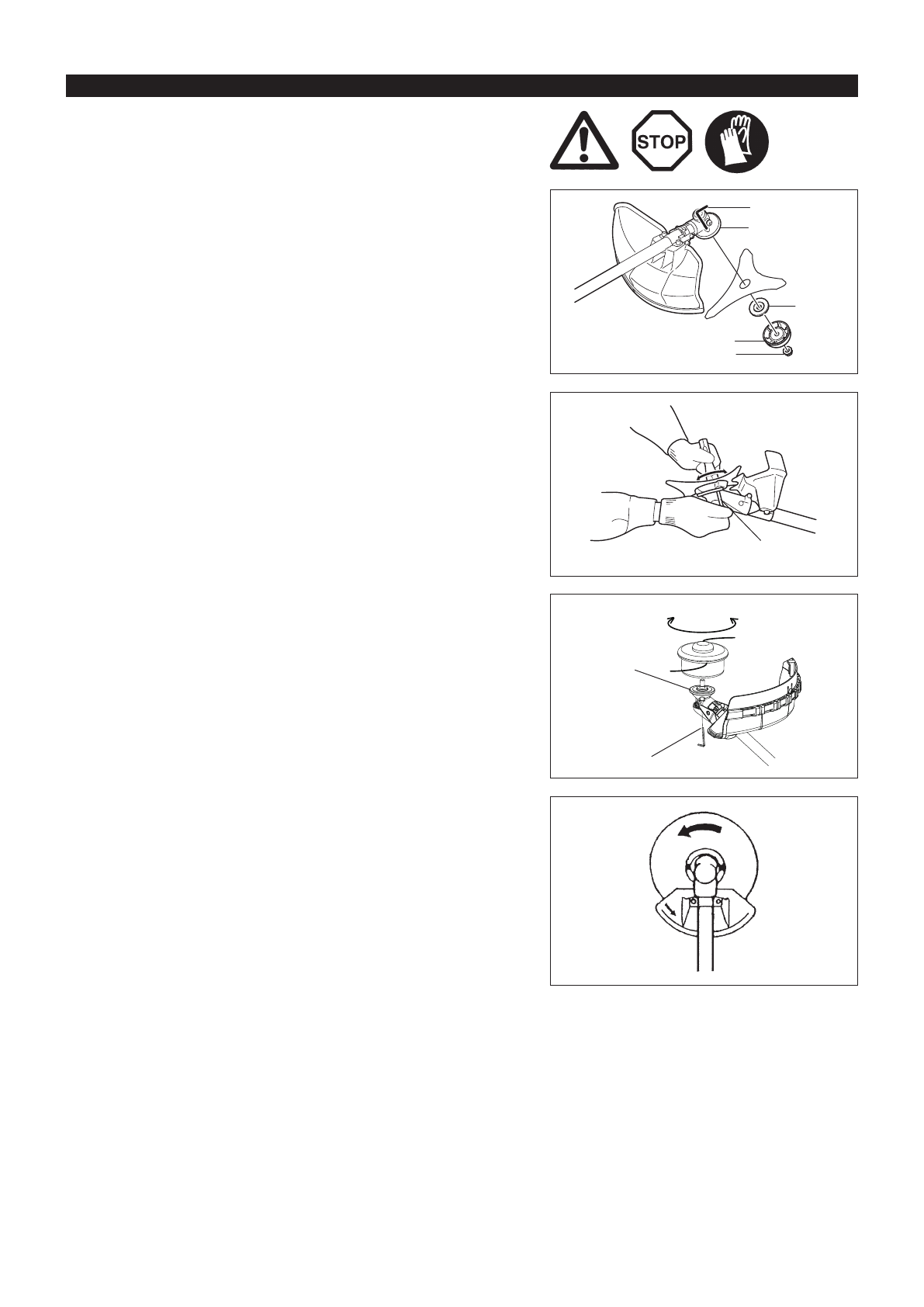 STOP