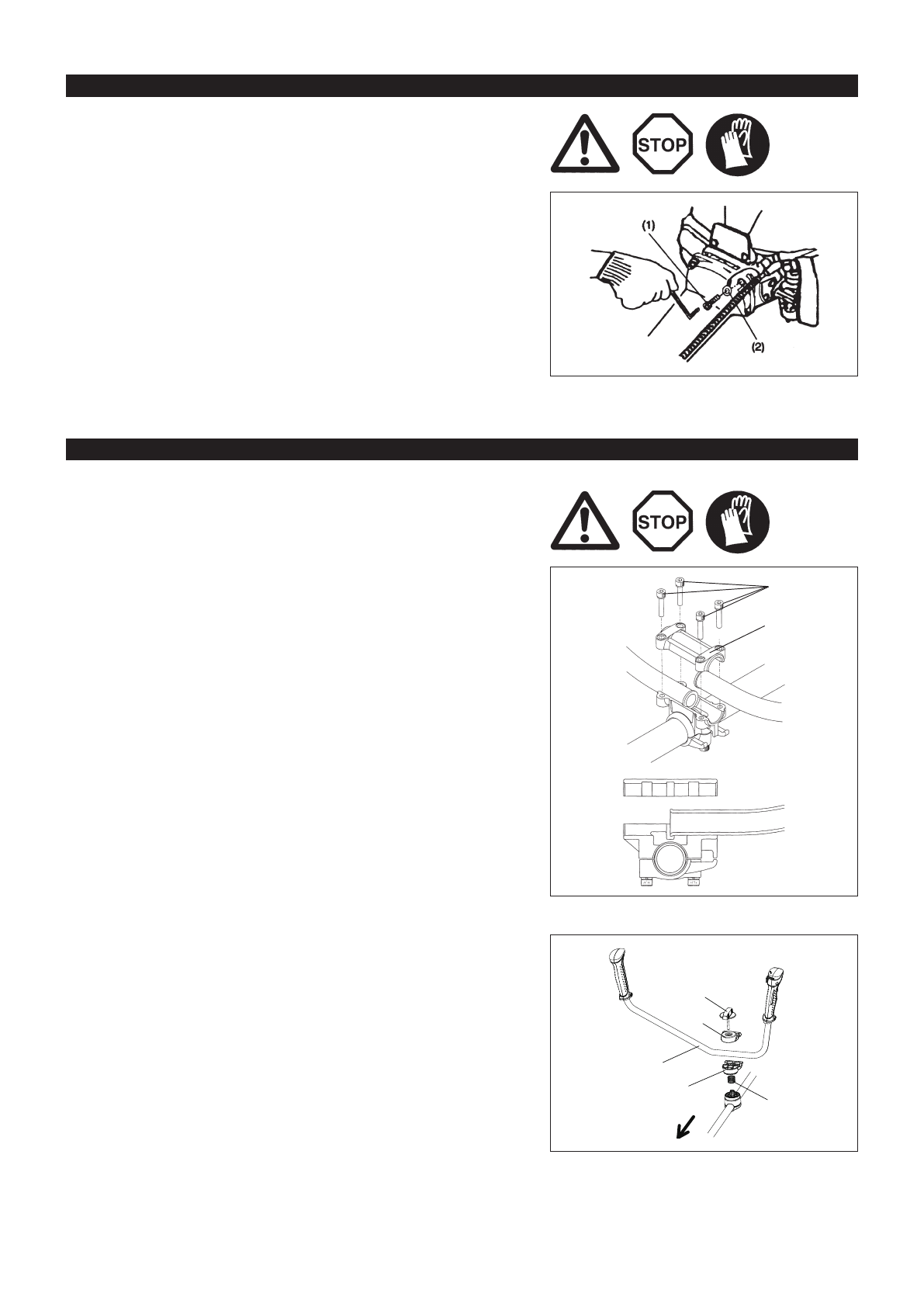 STOP

(1)

(2)

STOP