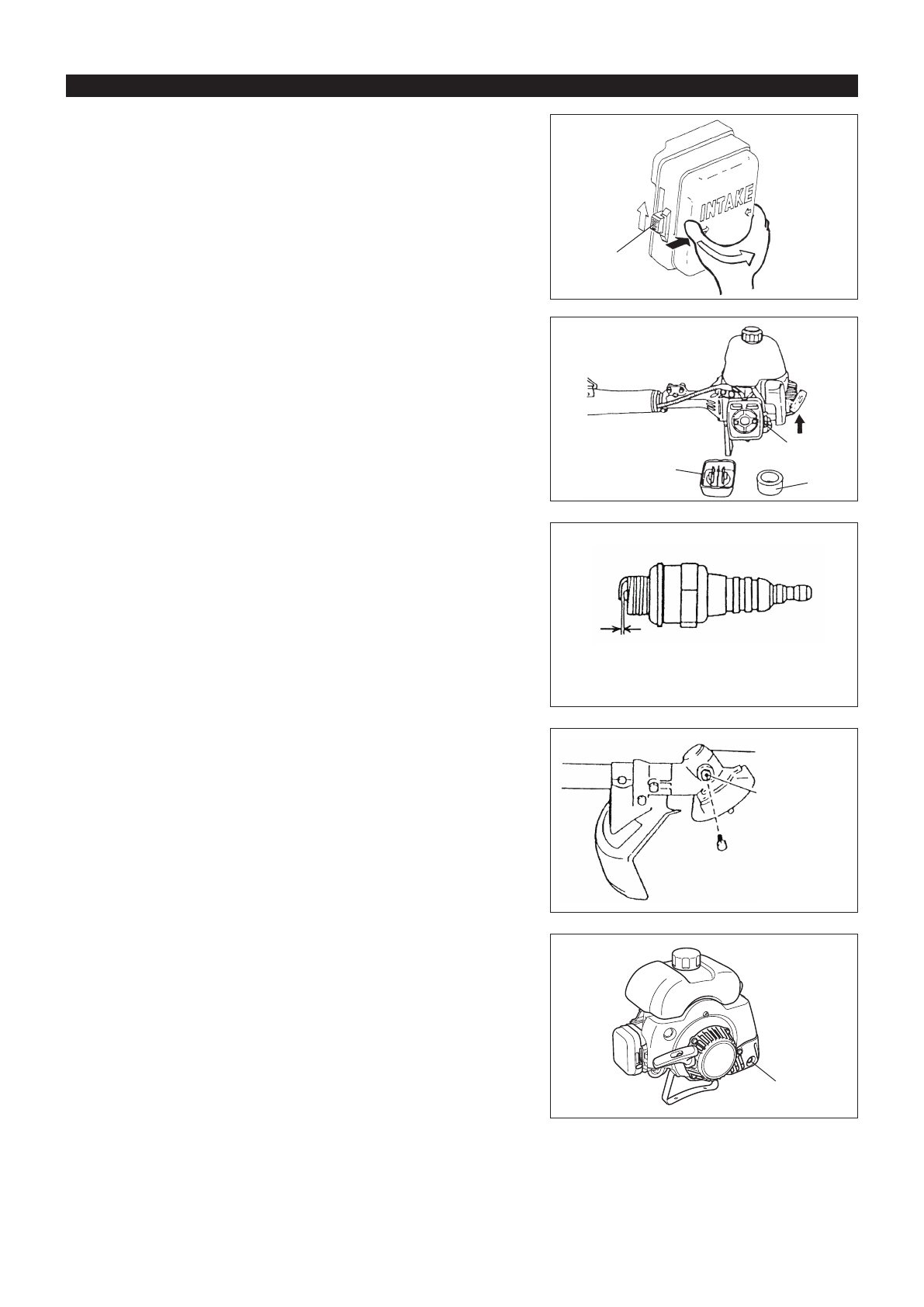 INTAKE